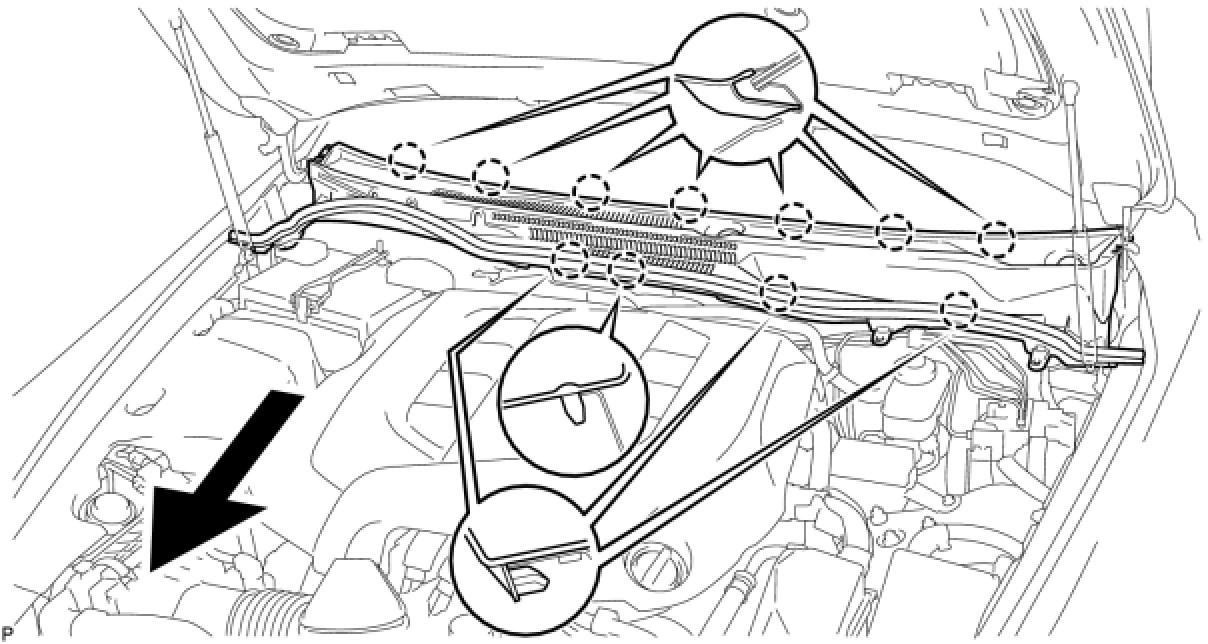 P