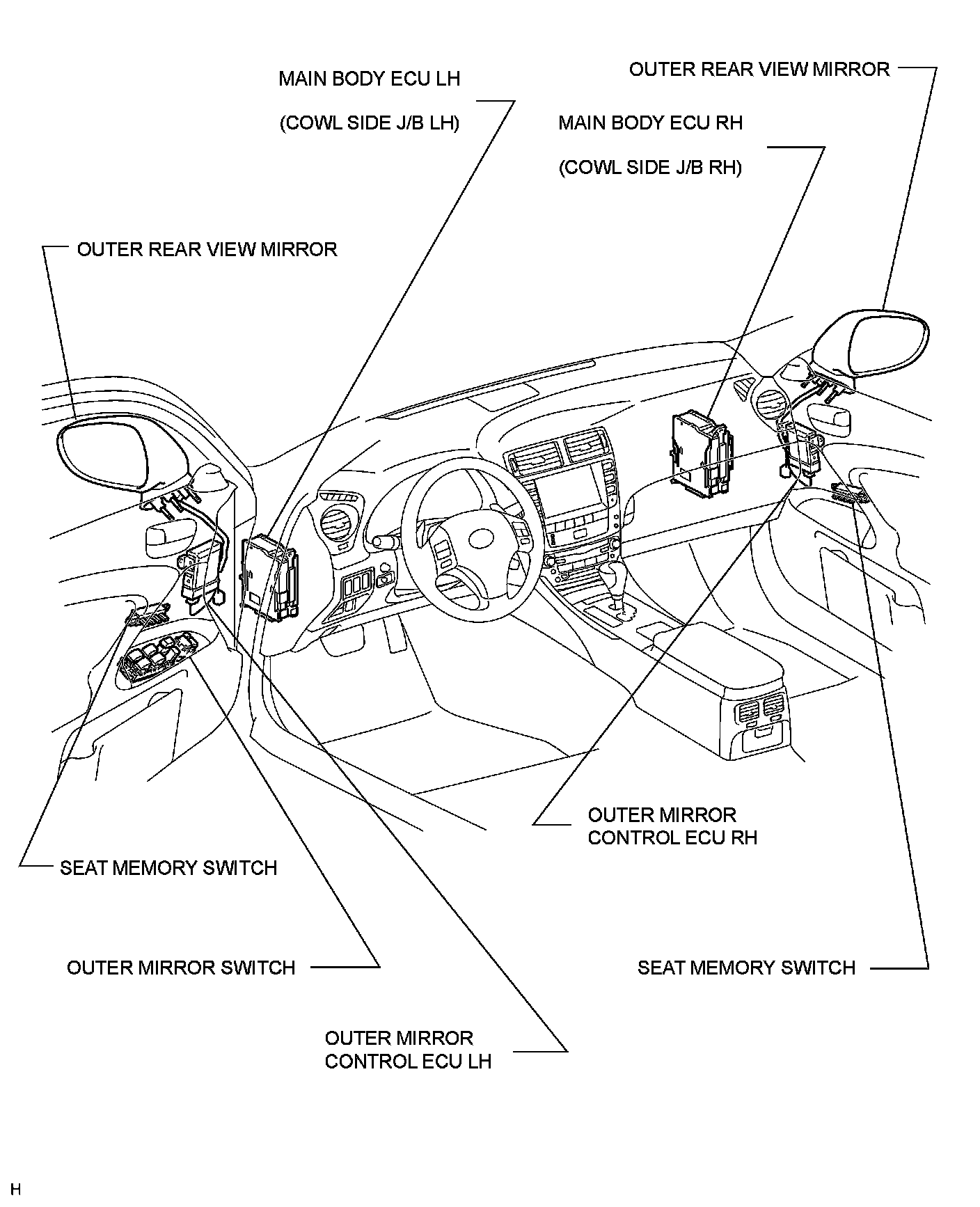 MAIN BODY ECU LH

(COWL SIDE J/B LH)

OUTER REAR VIEW MIRROR

MAIN BODY ECU RH

(COWL SIDE J/B RH)

OUTER REAR VIEW MIRROR

OUTER MIRROR CONTROL ECU RH

SEAT MEMORY SWITCH

OUTER MIRROR SWITCH

SEAT MEMORY SWITCH

OUTER MIRROR CONTROL ECU LH

H