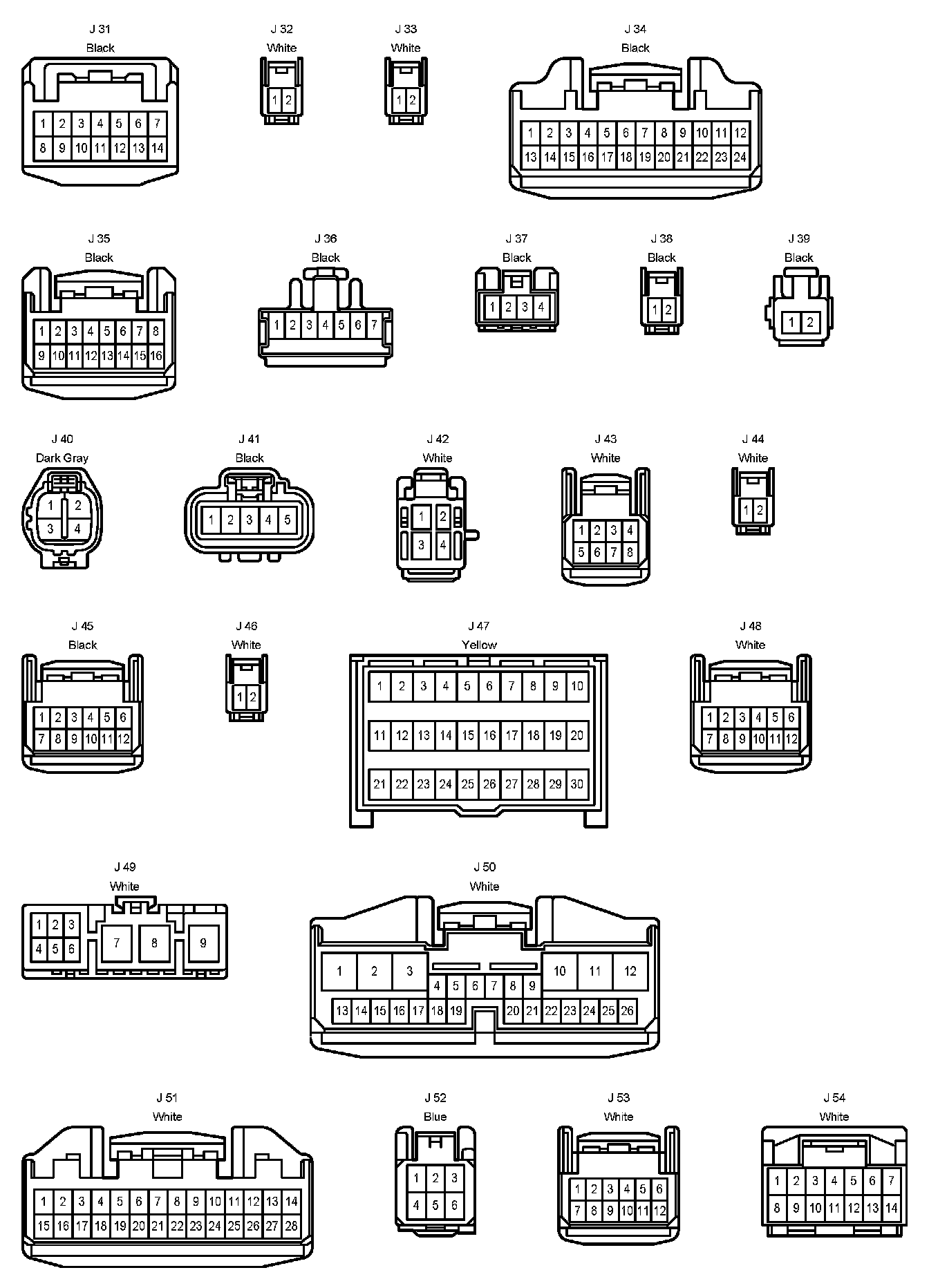 J 31
Black
1 2 3 4 5 6 7
8 9 10 11 12 13 14

J 32
White
1 2

J 33
White
1 2

J 34
Black
1 2 3 4 5 6 7 8 9 10 11 12
13 14 15 16 17 18 19 20 21 22 23 24

J 35
Black
1 2 3 4 5 6 7 8
9 10 11 12 13 14 15 16

J 36
Black
1 2 3 4 5 6 7

J 37
Black
1 2 3 4

J 38
Black
1 2

J 39
Black
1 2

J 40
Dark Gray
1 2
3 4

J 41
Black
1 2 3 4 5

J 42
White
1 2
3 4

J 43
White
1 2 3 4
5 6 7 8

J 44
White
1 2

J 45
Black
1 2 3 4 5 6
7 8 9 10 11 12

J 46
White
1 2

J 47
Yellow
1 2 3 4 5 6 7 8 9 10
11 12 13 14 15 16 17 18 19 20
21 22 23 24 25 26 27 28 29 30

J 48
White
1 2 3 4 5 6
7 8 9 10 11 12

J 49
White
1 2 3
4 5 6
7 8 9

J 50
White
1 2 3 10 11 12
4 5 6 7 8 9
13 14 15 16 17 18 19 20 21 22 23 24 25 26

J 51
White
1 2 3 4 5 6 7 8 9 10 11 12 13 14
15 16 17 18 19 20 21 22 23 24 25 26 27 28

J 52
Blue
1 2 3
4 5 6

J 53
White
1 2 3 4 5 6
7 8 9 10 11 12

J 54
White
1 2 3 4 5 6 7
8 9 10 11 12 13 14