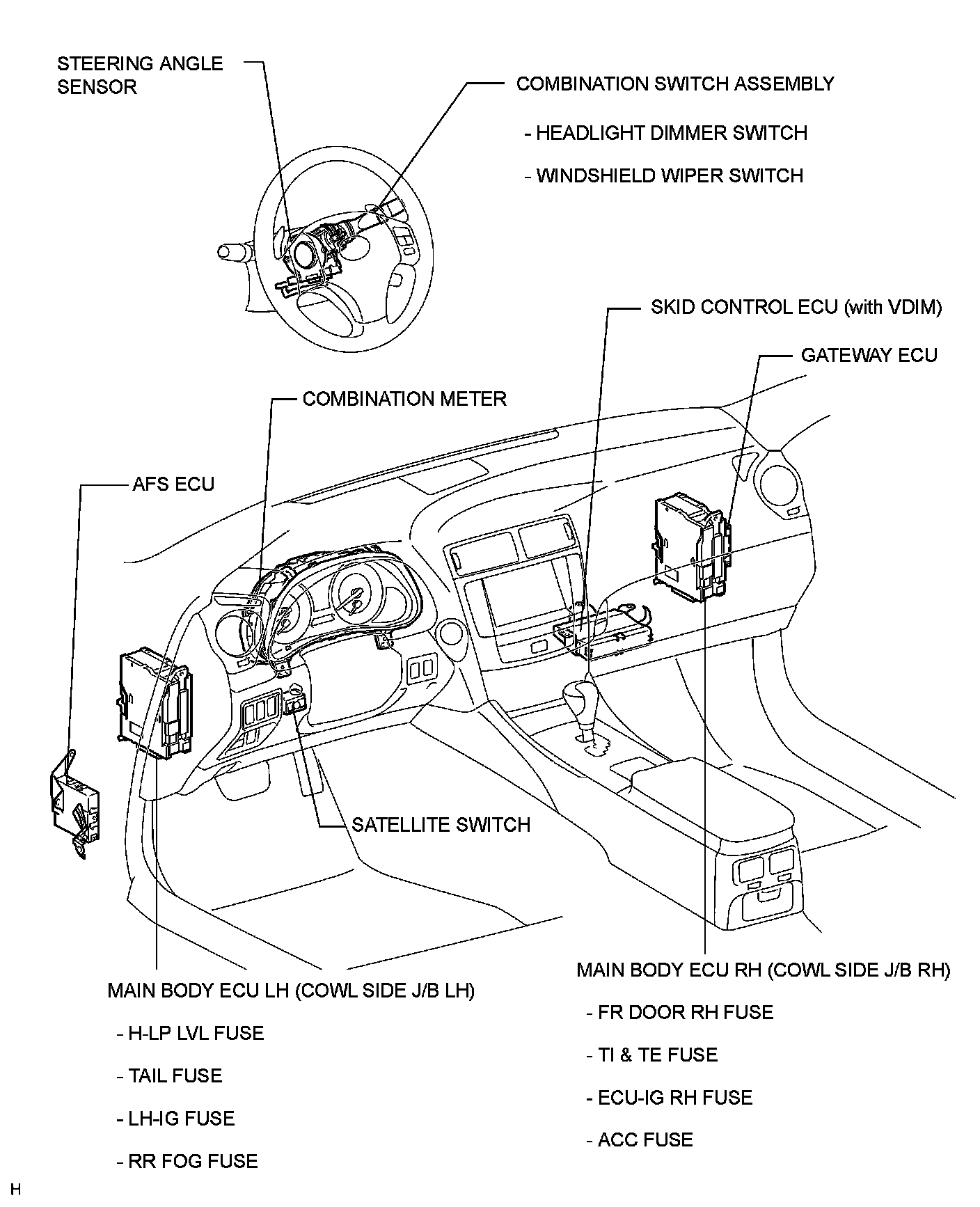 STEERING ANGLE SENSOR

COMBINATION SWITCH ASSEMBLY

- HEADLIGHT DIMMER SWITCH

- WINDSHIELD WIPER SWITCH

SKID CONTROL ECU (with VDIM)

GATEWAY ECU

COMBINATION METER

AFS ECU

SATELLITE SWITCH

MAIN BODY ECU LH (COWL SIDE J/B LH)

- H-LP LVL FUSE

- TAIL FUSE

- LH-IG FUSE

- RR FOG FUSE

MAIN BODY ECU RH (COWL SIDE J/B RH)

- FR DOOR RH FUSE

- TI & TE FUSE

- ECU-IG RH FUSE

- ACC FUSE

H