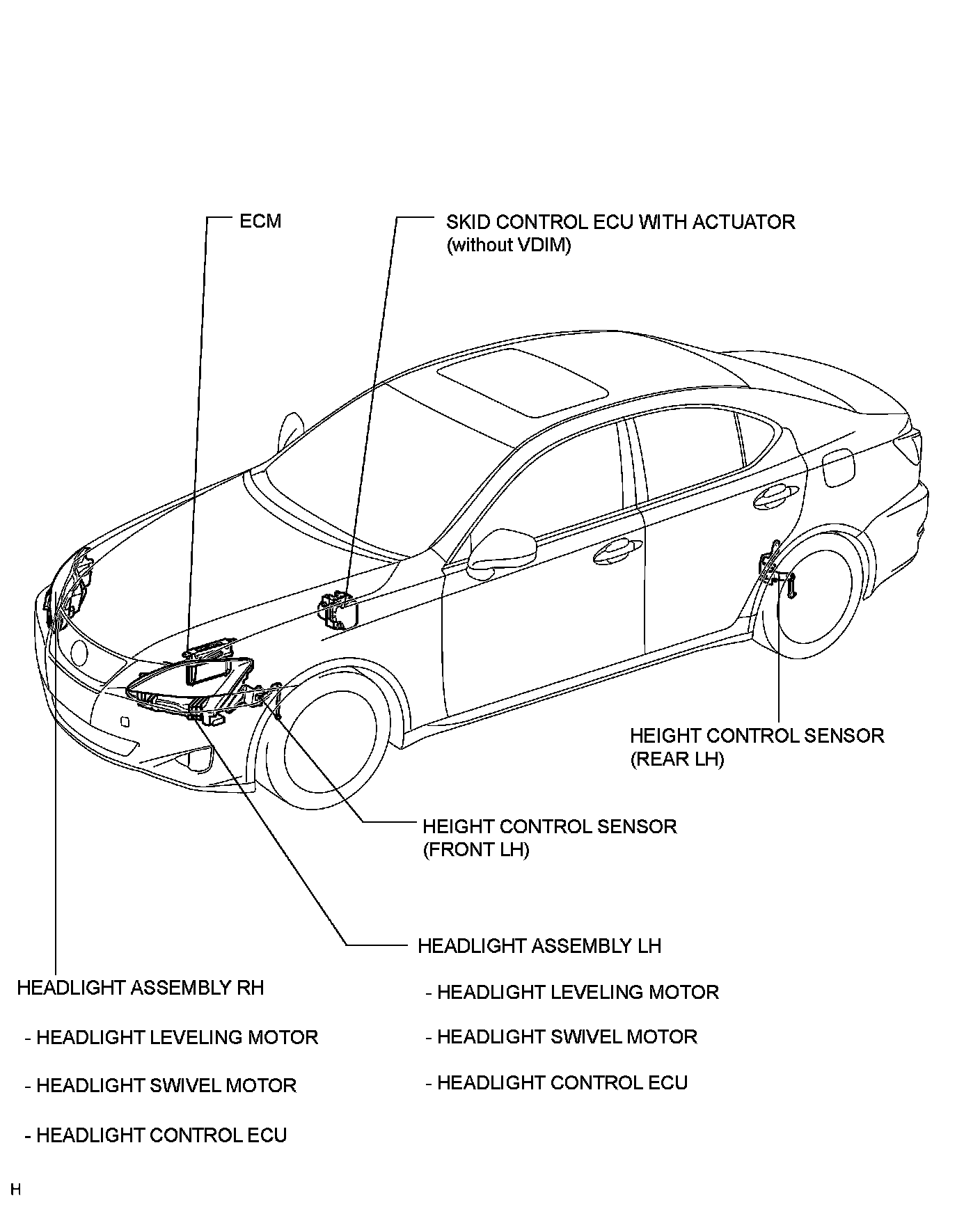 ECM

SKID CONTROL ECU WITH ACTUATOR
(without VDIM)

HEIGHT CONTROL SENSOR
(REAR LH)

HEIGHT CONTROL SENSOR
(FRONT LH)

HEADLIGHT ASSEMBLY LH

- HEADLIGHT LEVELING MOTOR

- HEADLIGHT SWIVEL MOTOR

- HEADLIGHT CONTROL ECU

HEADLIGHT ASSEMBLY RH

- HEADLIGHT LEVELING MOTOR

- HEADLIGHT SWIVEL MOTOR

- HEADLIGHT CONTROL ECU

H