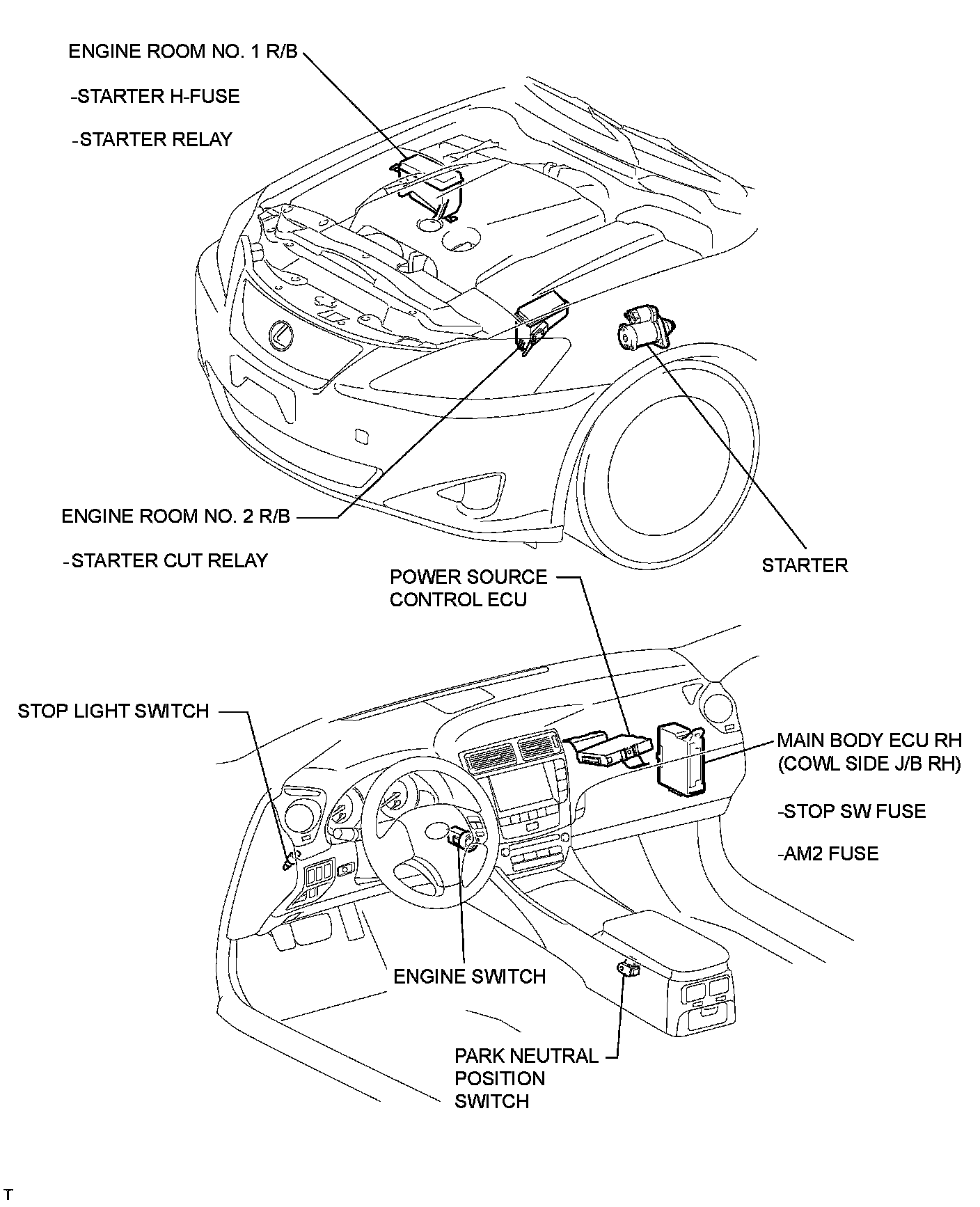 ENGINE ROOM NO. 1 R/B

-STARTER H-FUSE

-STARTER RELAY

ENGINE ROOM NO. 2 R/B

-STARTER CUT RELAY

STARTER

POWER SOURCE CONTROL ECU

STOP LIGHT SWITCH

MAIN BODY ECU RH (COWL SIDE J/B RH)

-STOP SW FUSE

-AM2 FUSE

ENGINE SWITCH

PARK NEUTRAL POSITION SWITCH

T