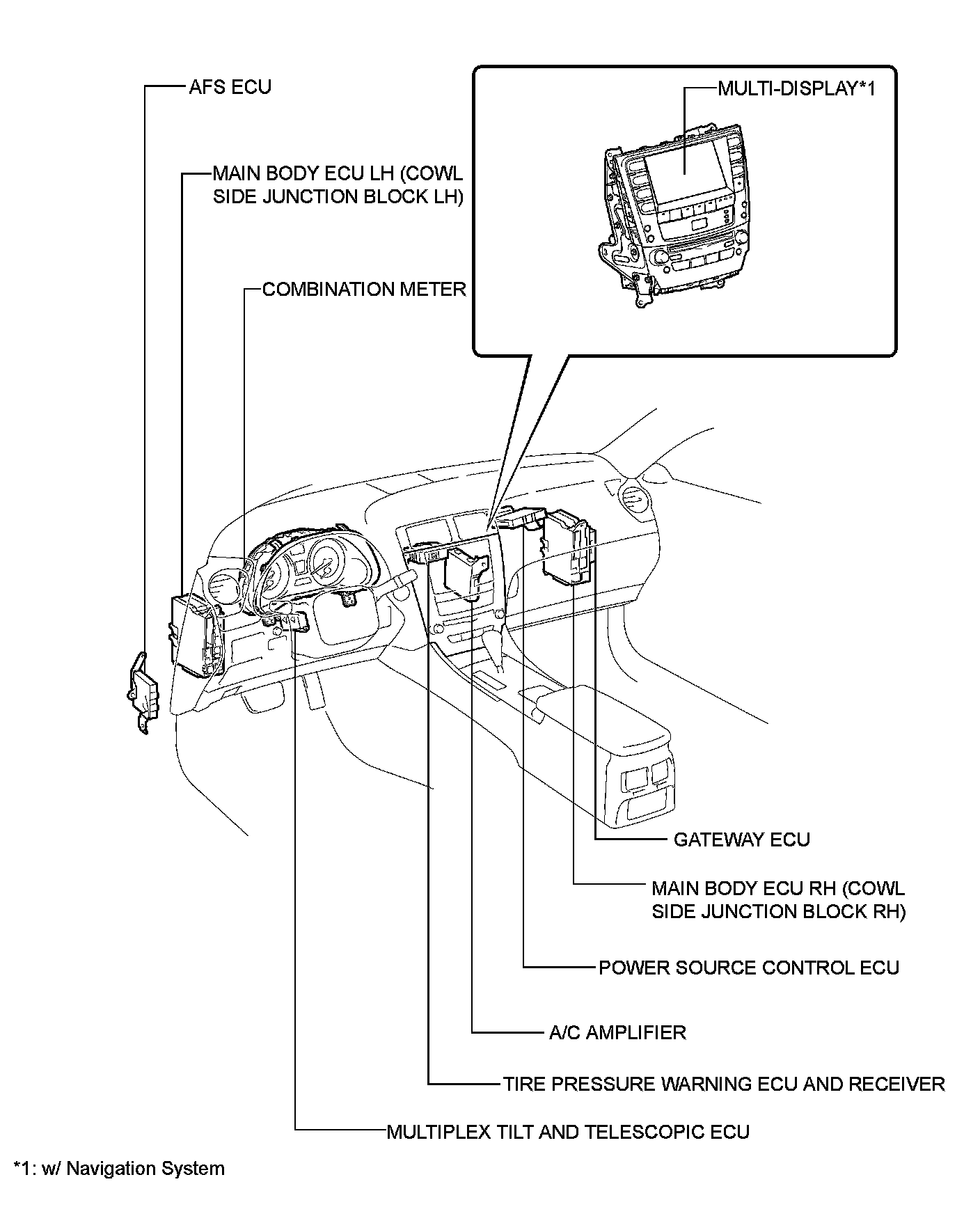 AFS ECU

MAIN BODY ECU LH (COWL SIDE JUNCTION BLOCK LH)

COMBINATION METER

MULTI-DISPLAY*1

GATEWAY ECU

MAIN BODY ECU RH (COWL SIDE JUNCTION BLOCK RH)

POWER SOURCE CONTROL ECU

A/C AMPLIFIER

TIRE PRESSURE WARNING ECU AND RECEIVER

MULTIPLEX TILT AND TELESCOPIC ECU

*1: w/ Navigation System