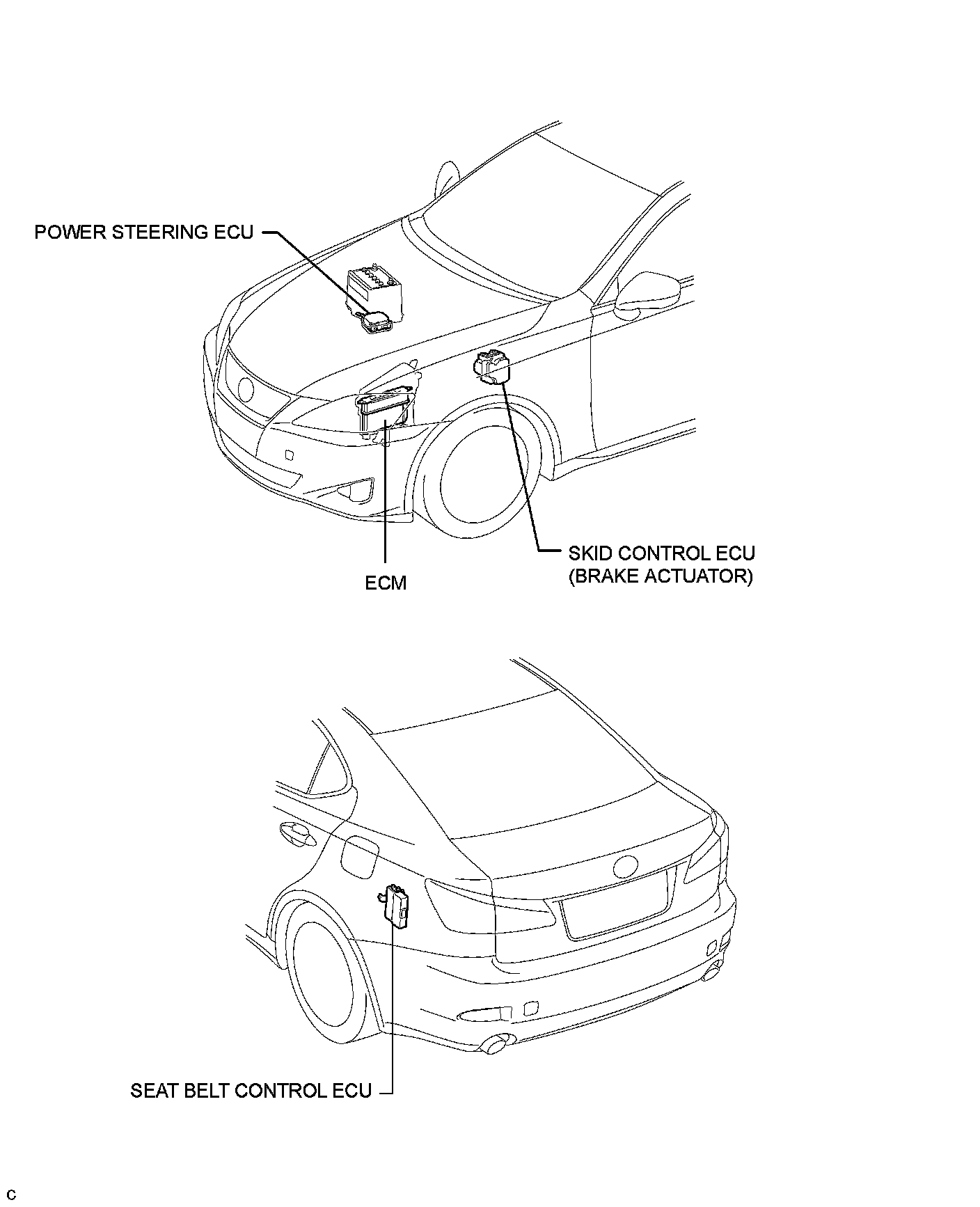 POWER STEERING ECU

ECM

SKID CONTROL ECU
(BRAKE ACTUATOR)

SEAT BELT CONTROL ECU

C