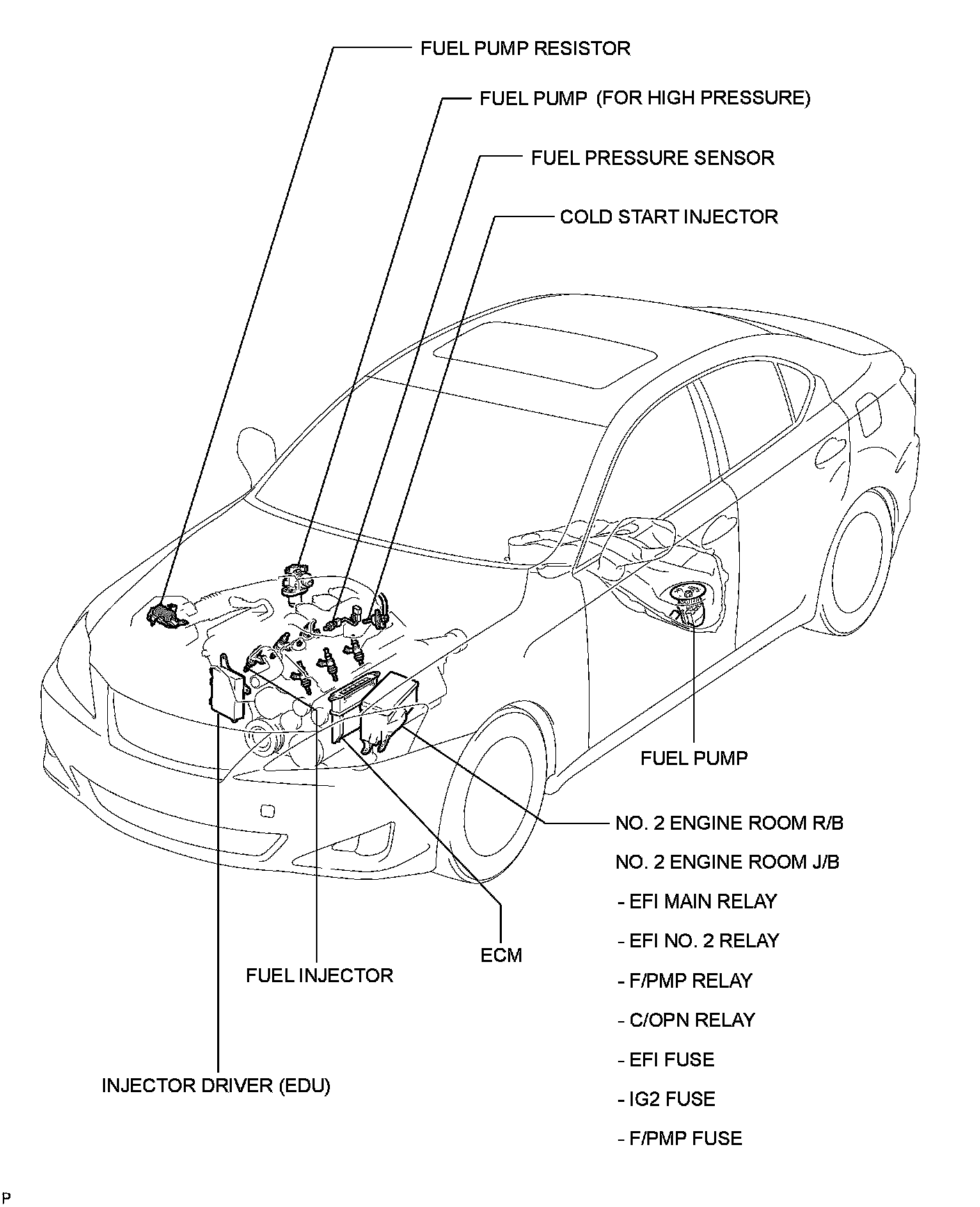 FUEL PUMP RESISTOR

FUEL PUMP (FOR HIGH PRESSURE)

FUEL PRESSURE SENSOR

COLD START INJECTOR

FUEL PUMP

NO. 2 ENGINE ROOM R/B

NO. 2 ENGINE ROOM J/B

- EFI MAIN RELAY

- EFI NO. 2 RELAY

- F/PMP RELAY

- C/OPN RELAY

- EFI FUSE

- IG2 FUSE

- F/PMP FUSE

ECM

FUEL INJECTOR

INJECTOR DRIVER (EDU)

P