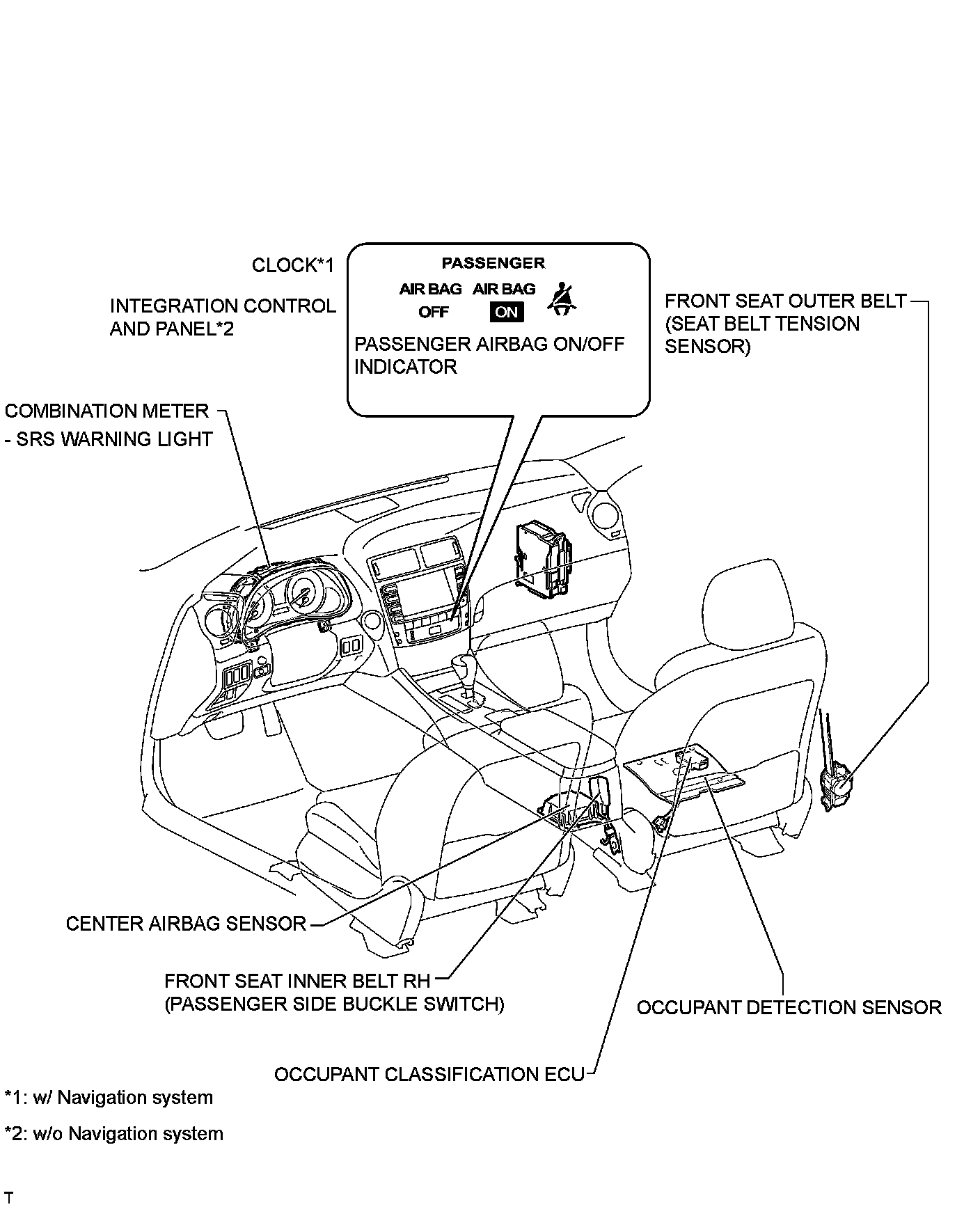 CLOCK*1

INTEGRATION CONTROL AND PANEL*2

PASSENGER

AIR BAG OFF AIR BAG ON

PASSENGER AIRBAG ON/OFF INDICATOR

FRONT SEAT OUTER BELT (SEAT BELT TENSION SENSOR)

COMBINATION METER - SRS WARNING LIGHT

CENTER AIRBAG SENSOR

FRONT SEAT INNER BELT RH (PASSENGER SIDE BUCKLE SWITCH)

OCCUPANT DETECTION SENSOR

OCCUPANT CLASSIFICATION ECU

*1: w/ Navigation system

*2: w/o Navigation system

T