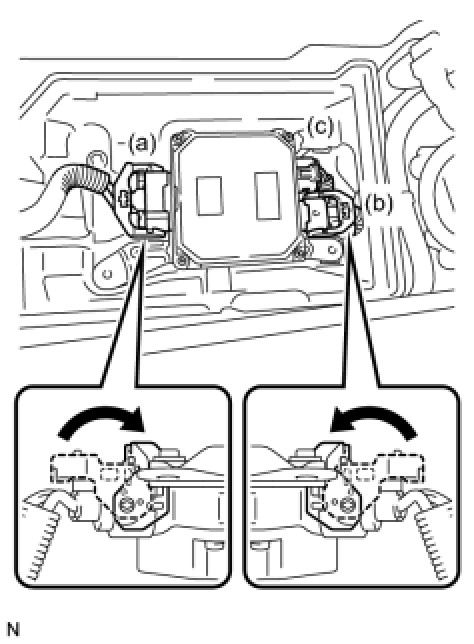 (a)

(c)

(b)

N