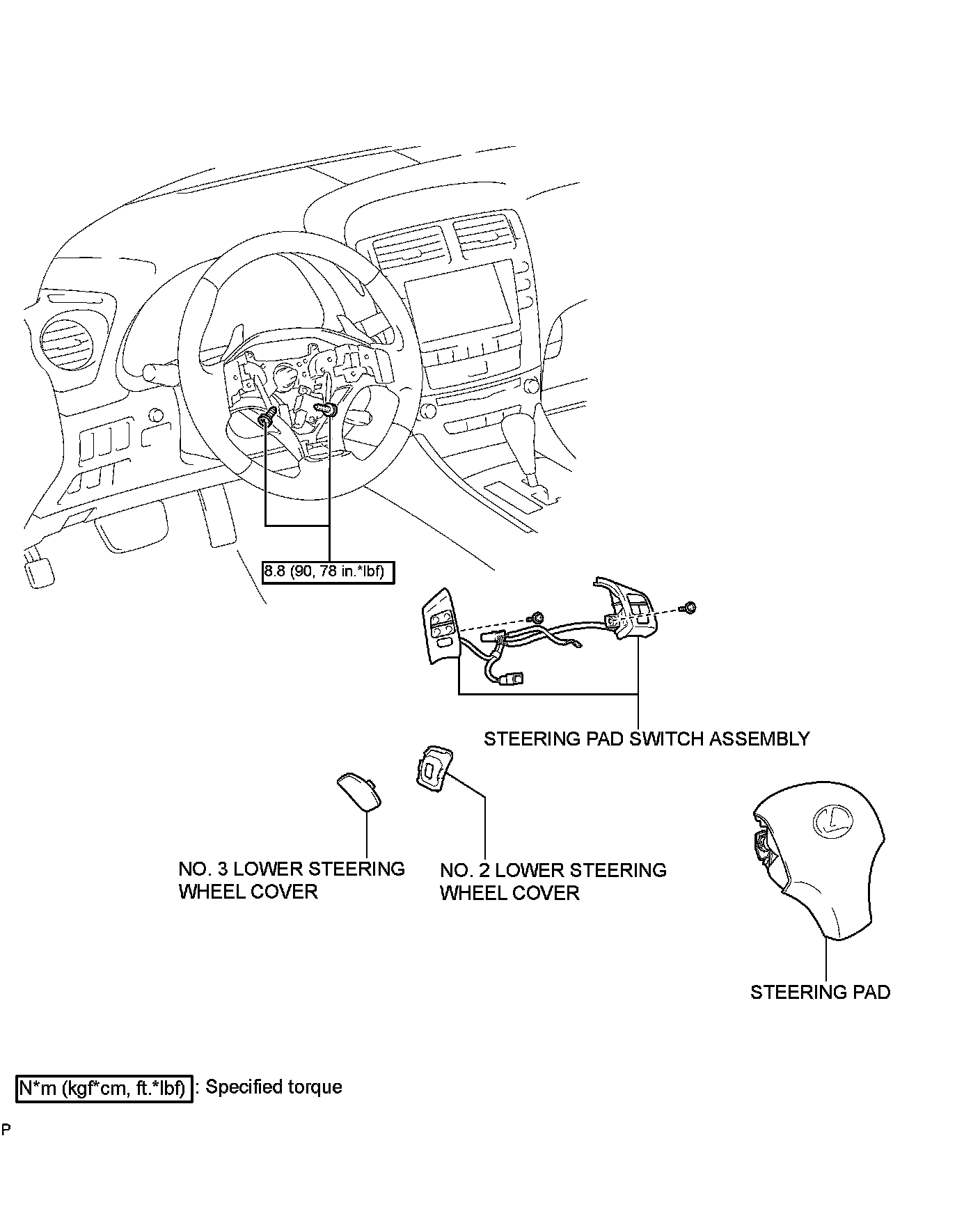 8.8 (90, 78 in.*lbf)

STEERING PAD SWITCH ASSEMBLY

NO. 3 LOWER STEERING WHEEL COVER

NO. 2 LOWER STEERING WHEEL COVER

STEERING PAD

N*m (kgf*cm, ft.*lbf) : Specified torque

P