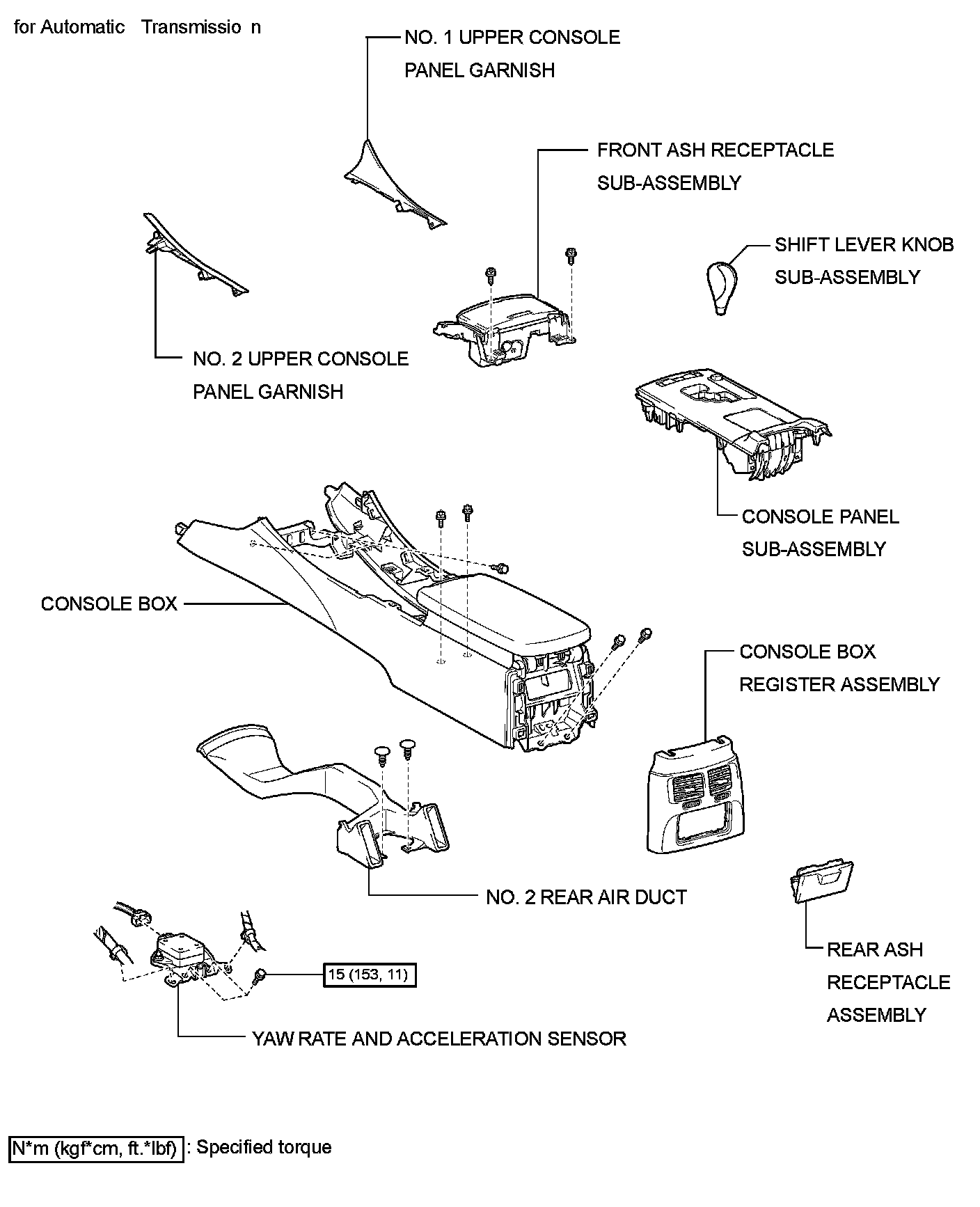 for Automatic Transmissio n

NO. 1 UPPER CONSOLE PANEL GARNISH

FRONT ASH RECEPTACLE SUB-ASSEMBLY

SHIFT LEVER KNOB SUB-ASSEMBLY

NO. 2 UPPER CONSOLE PANEL GARNISH

CONSOLE PANEL SUB-ASSEMBLY

CONSOLE BOX

CONSOLE BOX REGISTER ASSEMBLY

NO. 2 REAR AIR DUCT

15 (153, 11)

REAR ASH RECEPTACLE ASSEMBLY

YAW RATE AND ACCELERATION SENSOR

N*m (kgf*cm, ft.*lbf) : Specified torque