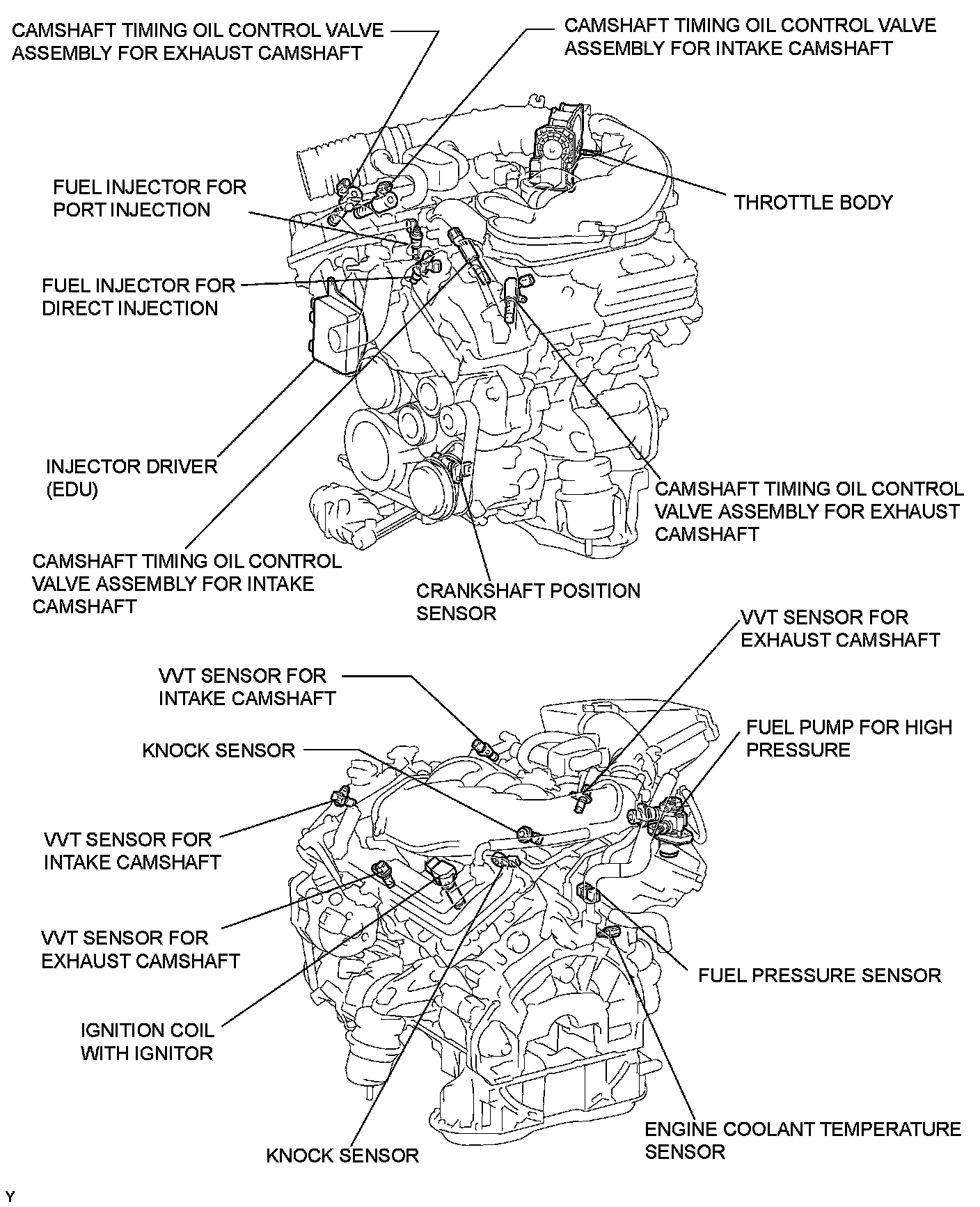 CAMSHAFT TIMING OIL CONTROL VALVE ASSEMBLY FOR EXHAUST CAMSHAFT

CAMSHAFT TIMING OIL CONTROL VALVE ASSEMBLY FOR INTAKE CAMSHAFT

FUEL INJECTOR FOR PORT INJECTION

THROTTLE BODY

FUEL INJECTOR FOR DIRECT INJECTION

INJECTOR DRIVER (EDU)

CAMSHAFT TIMING OIL CONTROL VALVE ASSEMBLY FOR EXHAUST CAMSHAFT

CAMSHAFT TIMING OIL CONTROL VALVE ASSEMBLY FOR INTAKE CAMSHAFT

CRANKSHAFT POSITION SENSOR

VVT SENSOR FOR EXHAUST CAMSHAFT

VVT SENSOR FOR INTAKE CAMSHAFT

FUEL PUMP FOR HIGH PRESSURE

KNOCK SENSOR

VVT SENSOR FOR INTAKE CAMSHAFT

VVT SENSOR FOR EXHAUST CAMSHAFT

FUEL PRESSURE SENSOR

IGNITION COIL WITH IGNITOR

ENGINE COOLANT TEMPERATURE SENSOR

KNOCK SENSOR

Y