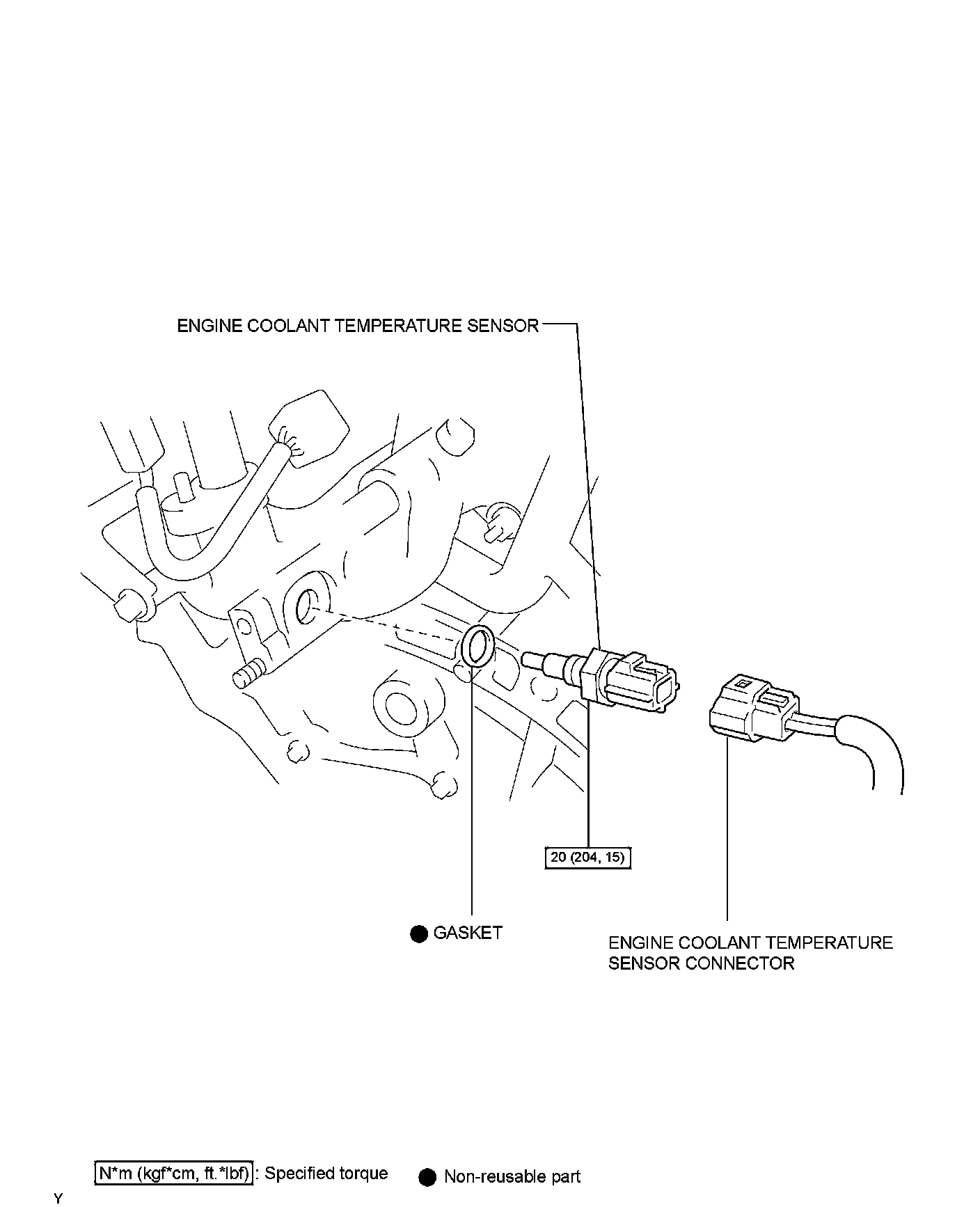 ENGINE COOLANT TEMPERATURE SENSOR

20 (204, 15)

● GASKET

ENGINE COOLANT TEMPERATURE SENSOR CONNECTOR

N*m (kgf*cm, ft.*lbf) : Specified torque ● Non-reusable part

Y