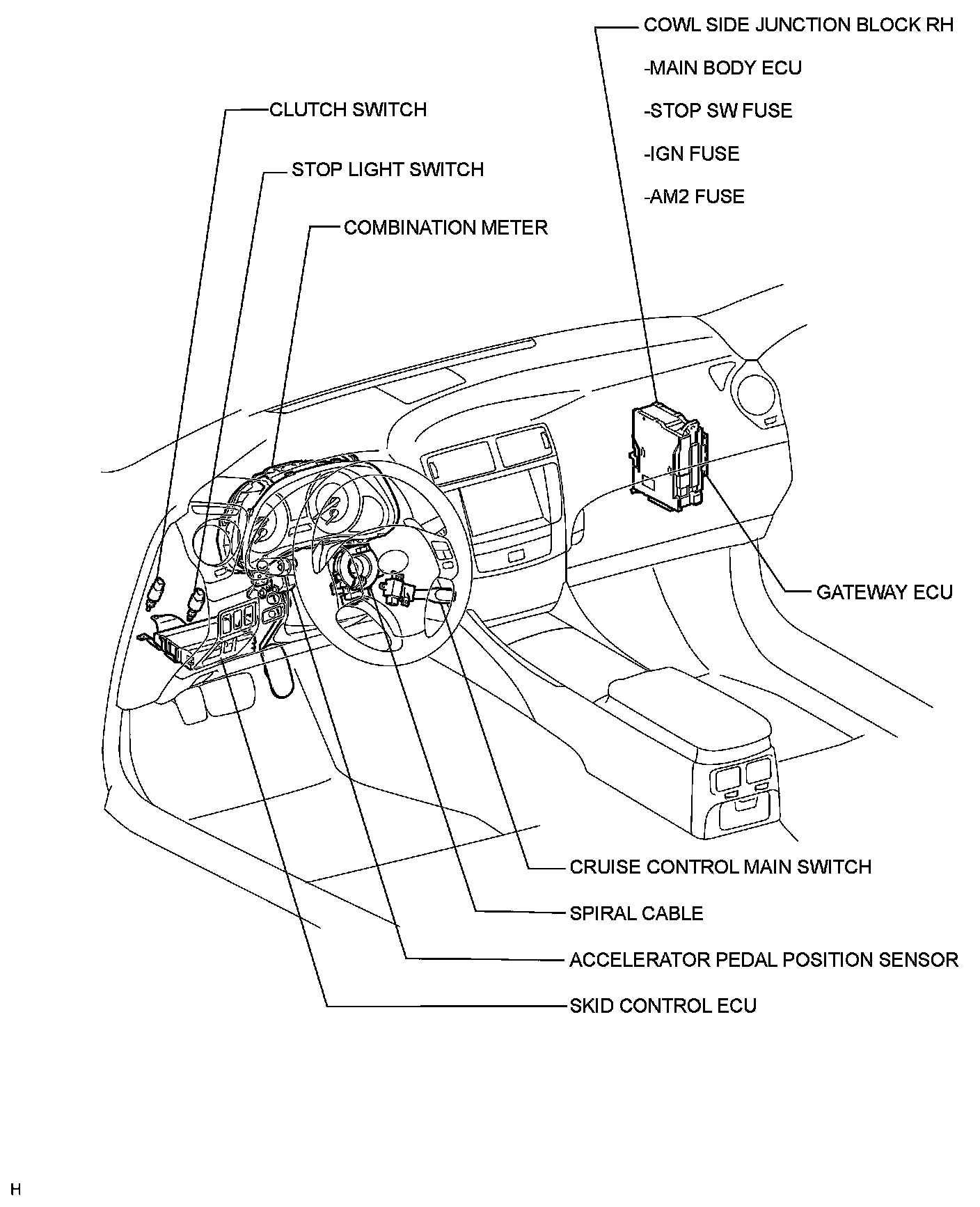 COWL SIDE JUNCTION BLOCK RH
-MAIN BODY ECU
-STOP SW FUSE
-IGN FUSE
-AM2 FUSE

CLUTCH SWITCH

STOP LIGHT SWITCH

COMBINATION METER

GATEWAY ECU

CRUISE CONTROL MAIN SWITCH

SPIRAL CABLE

ACCELERATOR PEDAL POSITION SENSOR

SKID CONTROL ECU

H