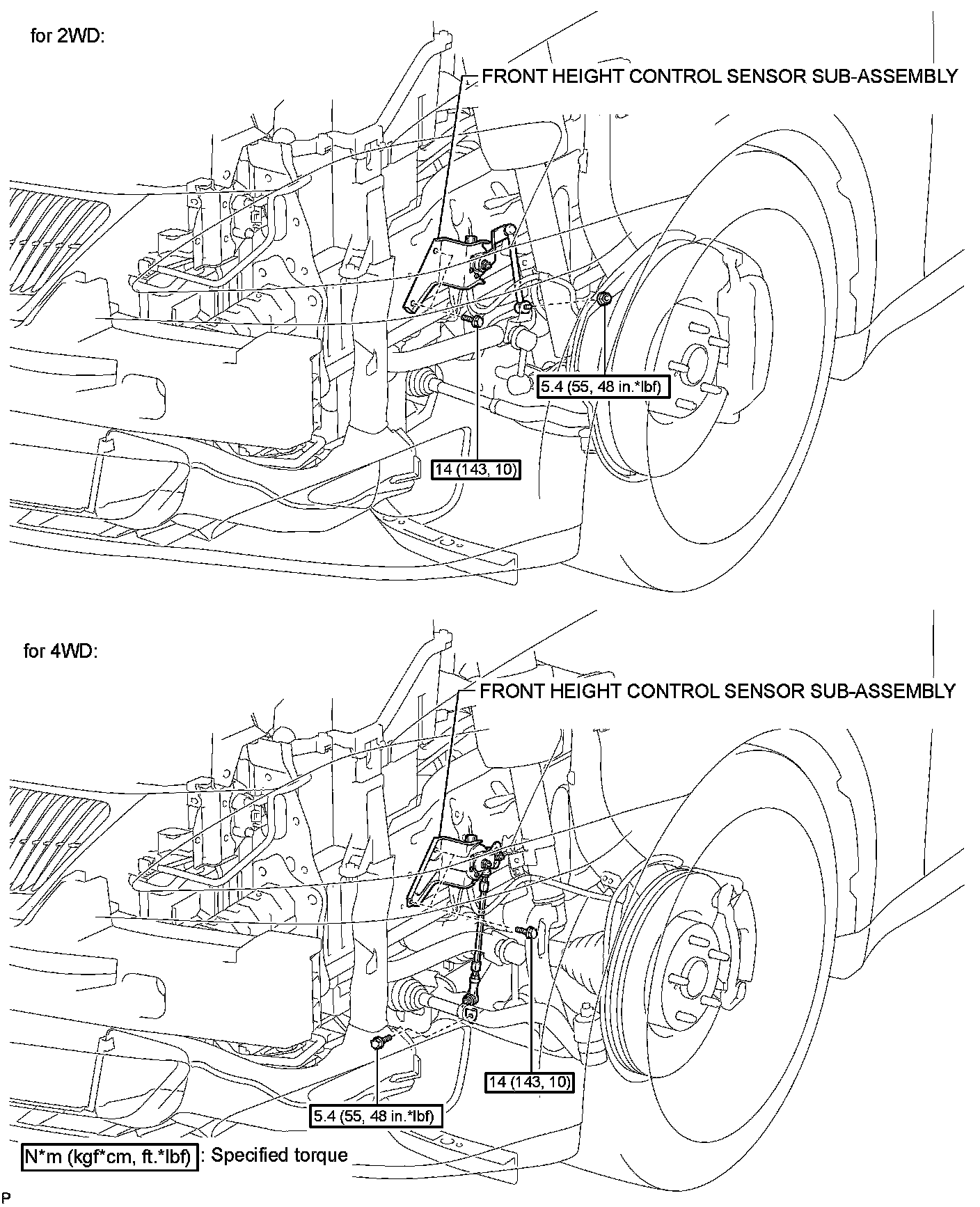 for 2WD:

FRONT HEIGHT CONTROL SENSOR SUB-ASSEMBLY

5.4 (55, 48 in.*lbf)

14 (143, 10)

for 4WD:

FRONT HEIGHT CONTROL SENSOR SUB-ASSEMBLY

14 (143, 10)

5.4 (55, 48 in.*lbf)

N*m (kgf*cm, ft.*lbf) : Specified torque

P