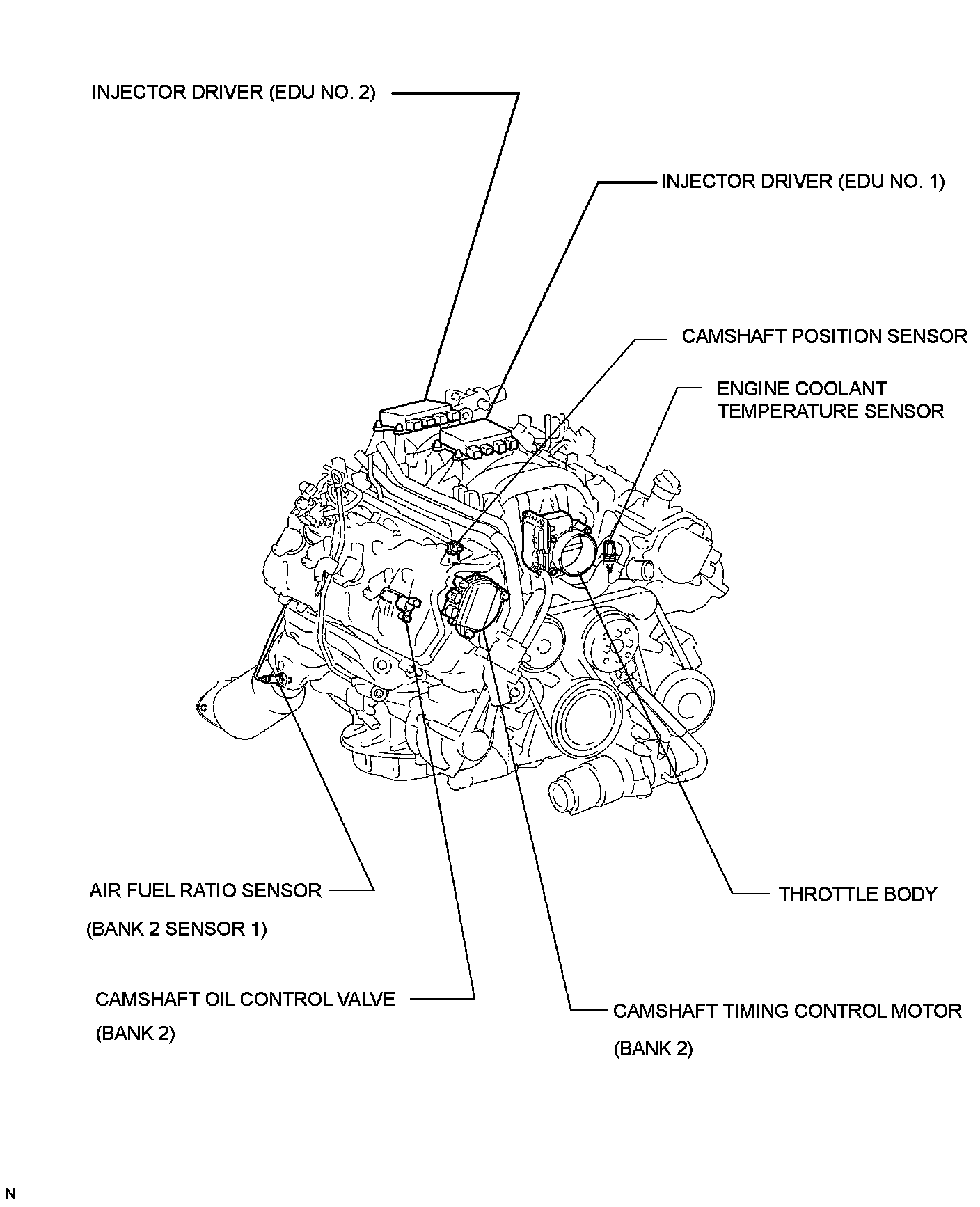 INJECTOR DRIVER (EDU NO. 2)

INJECTOR DRIVER (EDU NO. 1)

CAMSHAFT POSITION SENSOR

ENGINE COOLANT TEMPERATURE SENSOR

AIR FUEL RATIO SENSOR (BANK 2 SENSOR 1)

THROTTLE BODY

CAMSHAFT OIL CONTROL VALVE (BANK 2)

CAMSHAFT TIMING CONTROL MOTOR (BANK 2)

N