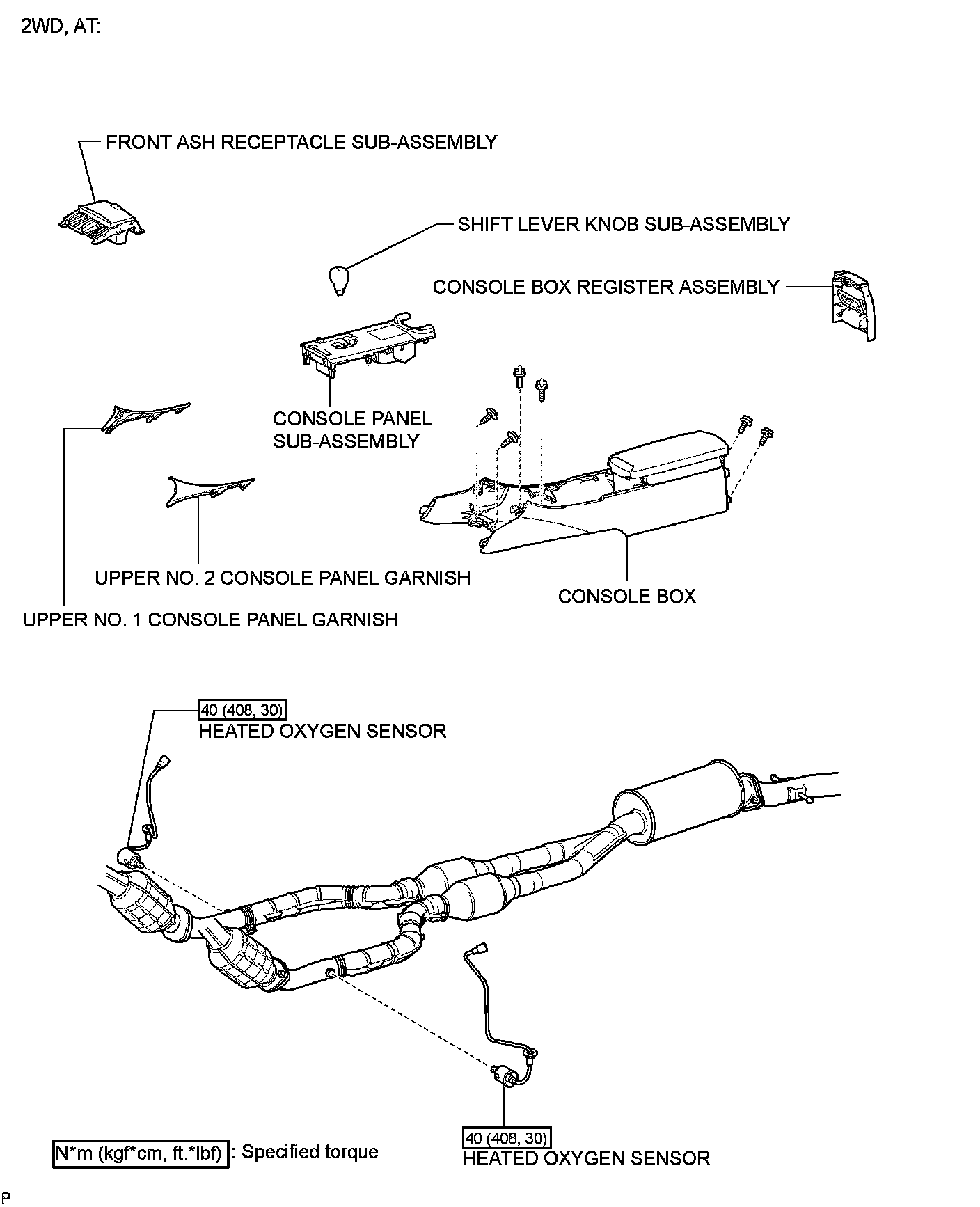 2WD, AT:

FRONT ASH RECEPTACLE SUB-ASSEMBLY

SHIFT LEVER KNOB SUB-ASSEMBLY

CONSOLE BOX REGISTER ASSEMBLY

CONSOLE PANEL SUB-ASSEMBLY

UPPER NO. 2 CONSOLE PANEL GARNISH

CONSOLE BOX

UPPER NO. 1 CONSOLE PANEL GARNISH

40 (408, 30)
HEATED OXYGEN SENSOR

N*m (kgf*cm, ft.*lbf) : Specified torque

40 (408, 30)
HEATED OXYGEN SENSOR

P