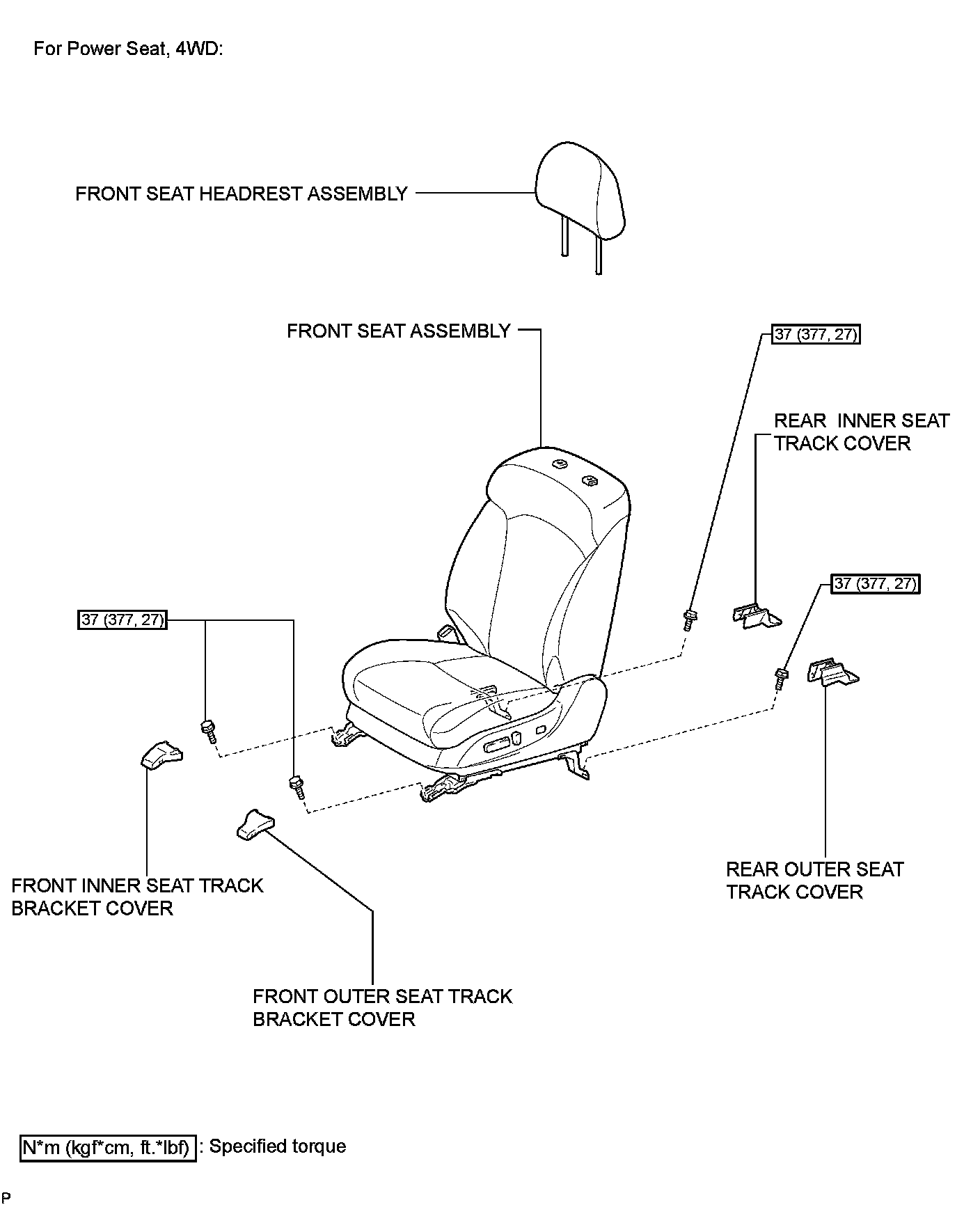 For Power Seat, 4WD:

FRONT SEAT HEADREST ASSEMBLY

FRONT SEAT ASSEMBLY

37 (377, 27)

REAR INNER SEAT TRACK COVER

37 (377, 27)

37 (377, 27)

FRONT INNER SEAT TRACK BRACKET COVER

FRONT OUTER SEAT TRACK BRACKET COVER

REAR OUTER SEAT TRACK COVER

N*m (kgf*cm, ft.*lbf) : Specified torque

P