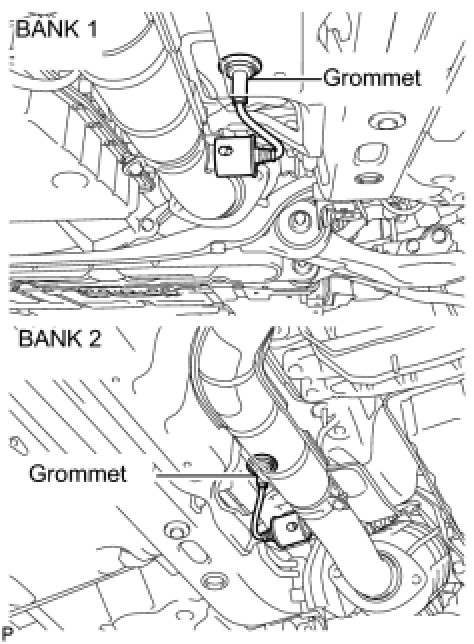 BANK 1

Grommet

BANK 2

Grommet

P