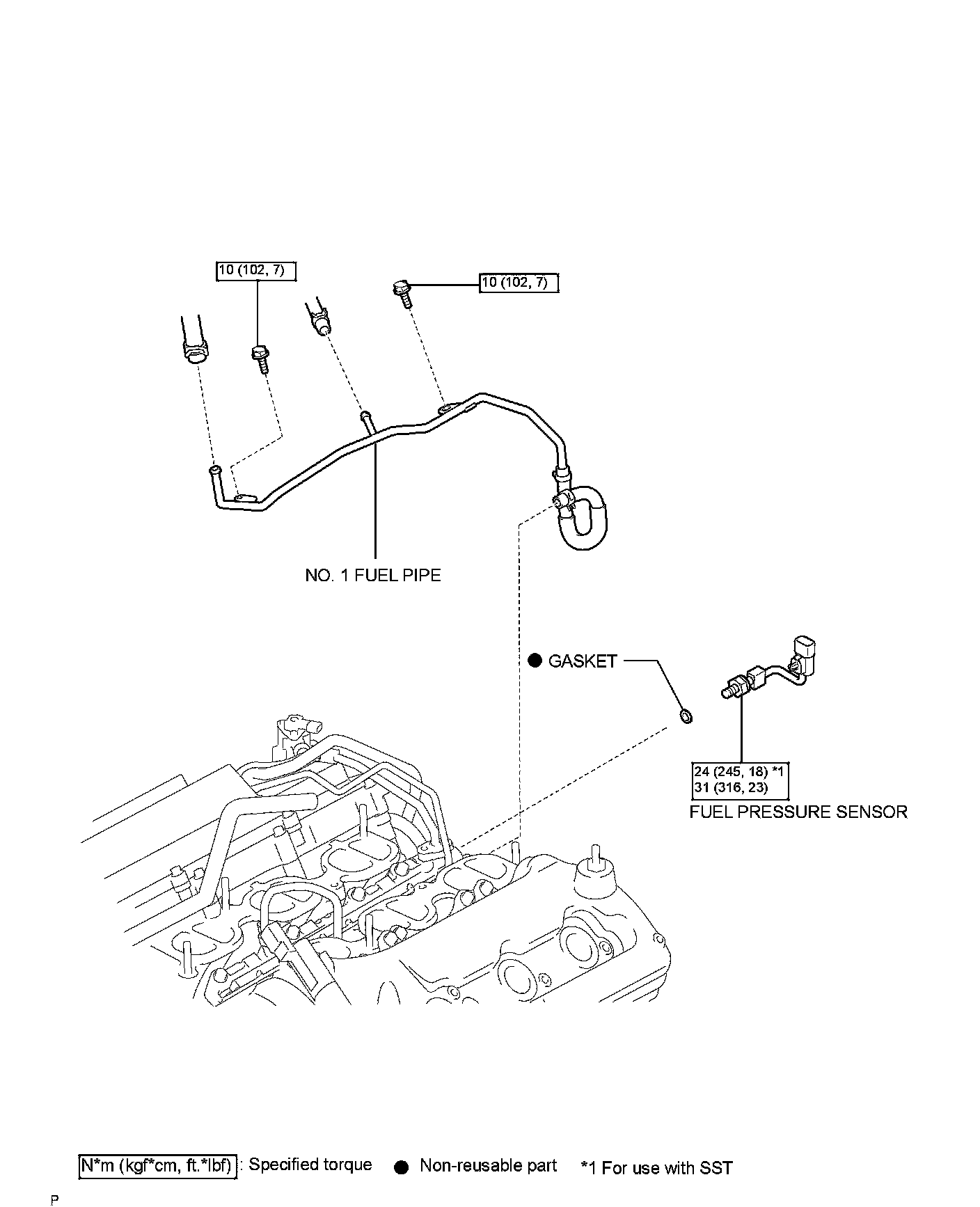 10 (102, 7)

10 (102, 7)

NO. 1 FUEL PIPE

● GASKET

24 (245, 18) *1
31 (316, 23)
FUEL PRESSURE SENSOR

N*m (kgf*cm, ft.*lbf) : Specified torque ● Non-reusable part *1 For use with SST

P