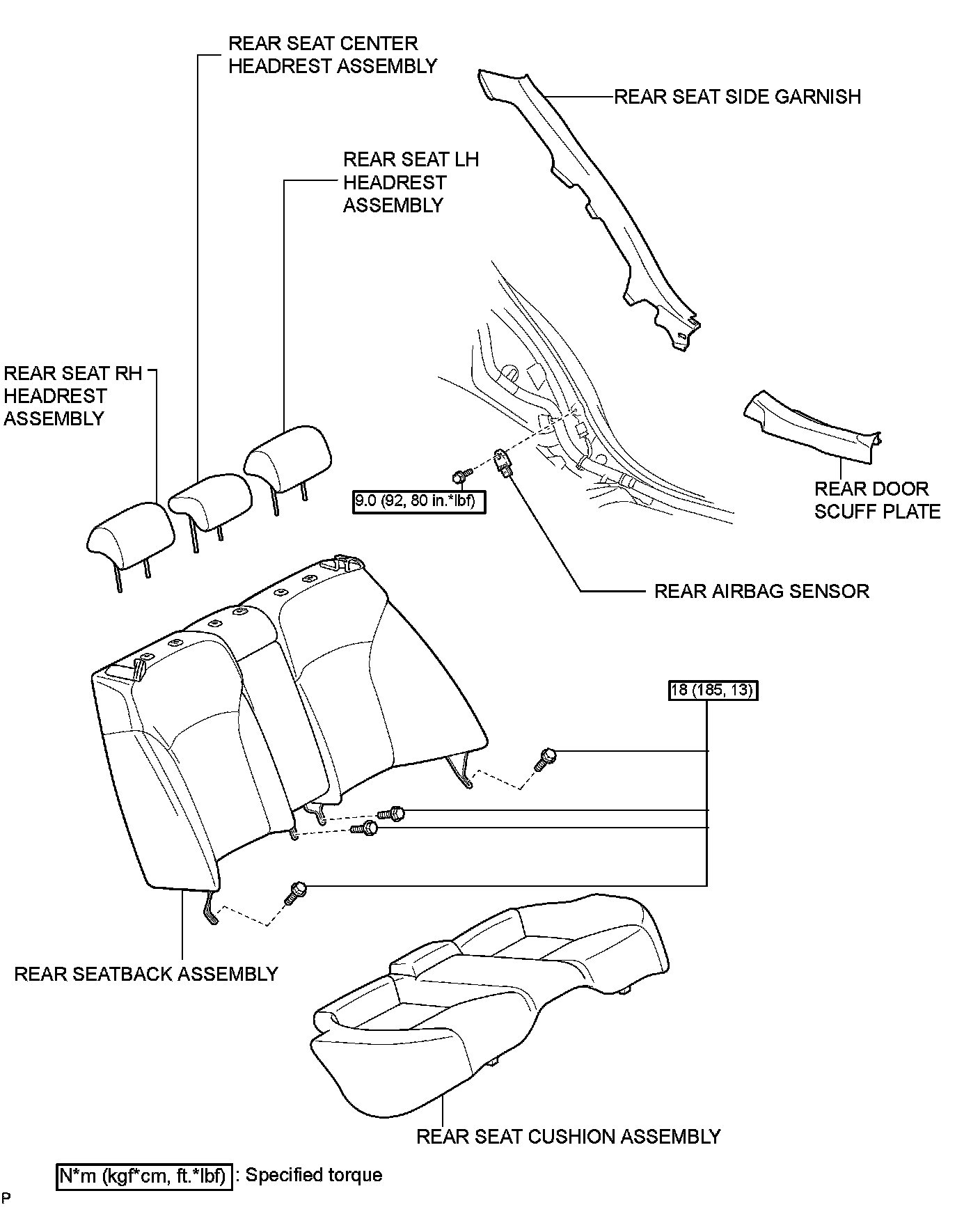 REAR SEAT CENTER HEADREST ASSEMBLY

REAR SEAT SIDE GARNISH

REAR SEAT LH HEADREST ASSEMBLY

REAR SEAT RH HEADREST ASSEMBLY

9.0 (92, 80 in.*lbf)

REAR DOOR SCUFF PLATE

REAR AIRBAG SENSOR

18 (185, 13)

REAR SEATBACK ASSEMBLY

REAR SEAT CUSHION ASSEMBLY

N*m (kgf*cm, ft.*lbf) : Specified torque

P