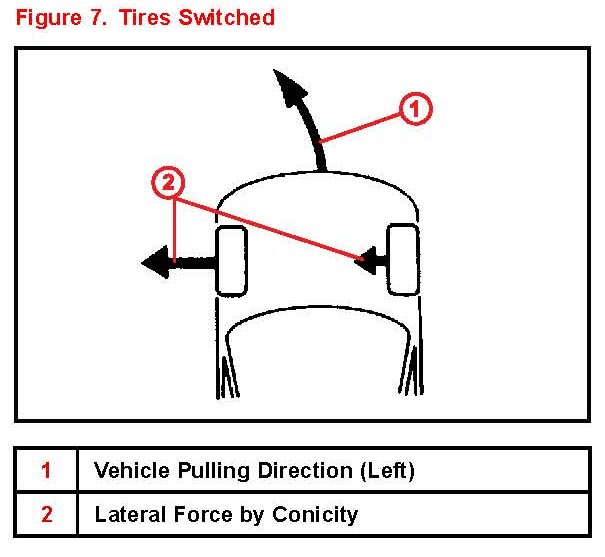 Figure 7. Tires Switched

1

2

| 1 | Vehicle Pulling Direction (Left) |
|---|---|
| 2 | Lateral Force by Conicity |