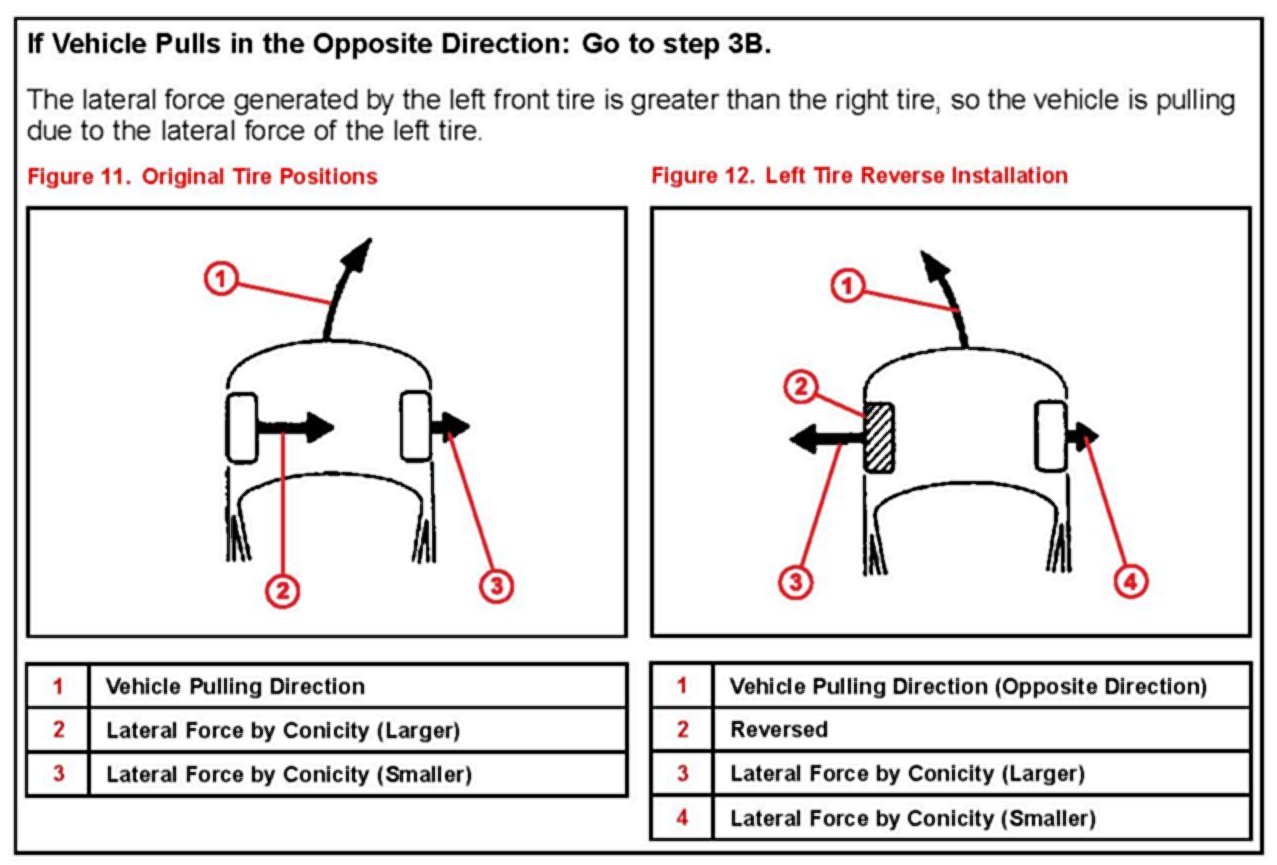 If Vehicle Pulls in the Opposite Direction: Go to step 3B.

The lateral force generated by the left front tire is greater than the right tire, so the vehicle is pulling due to the lateral force of the left tire.

Figure 11. Original Tire Positions

1

2

3

| 1 | Vehicle Pulling Direction |
|---|---|
| 2 | Lateral Force by Conicity (Larger) |
| 3 | Lateral Force by Conicity (Smaller) |

Figure 12. Left Tire Reverse Installation

1

2

3

4

| 1 | Vehicle Pulling Direction (Opposite Direction) |
|---|---|
| 2 | Reversed |
| 3 | Lateral Force by Conicity (Larger) |
| 4 | Lateral Force by Conicity (Smaller) |