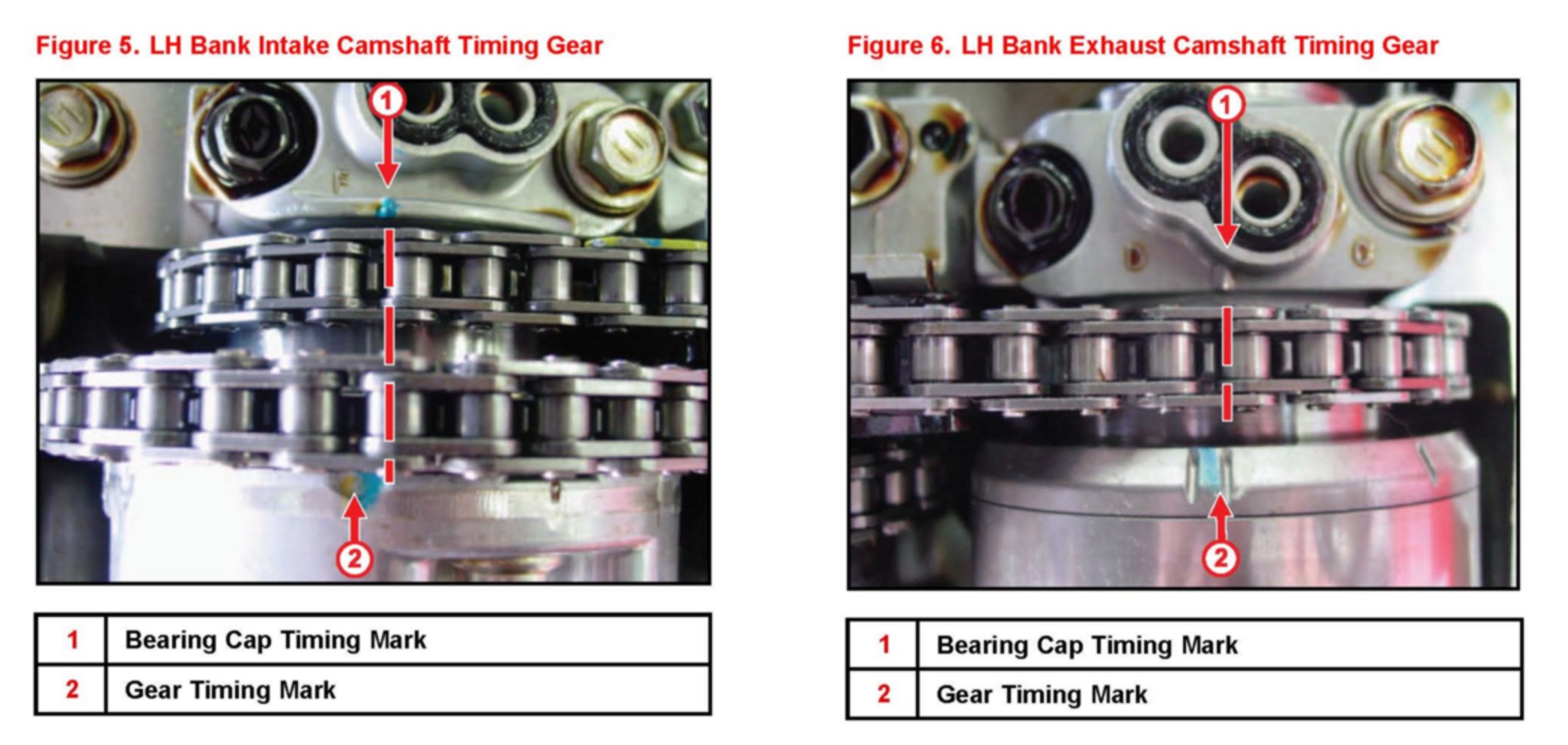 Figure 5. LH Bank Intake Camshaft Timing Gear

1

2

| 1 | Bearing Cap Timing Mark |
|---|---|
| 2 | Gear Timing Mark |

Figure 6. LH Bank Exhaust Camshaft Timing Gear

1

2

| 1 | Bearing Cap Timing Mark |
|---|---|
| 2 | Gear Timing Mark |