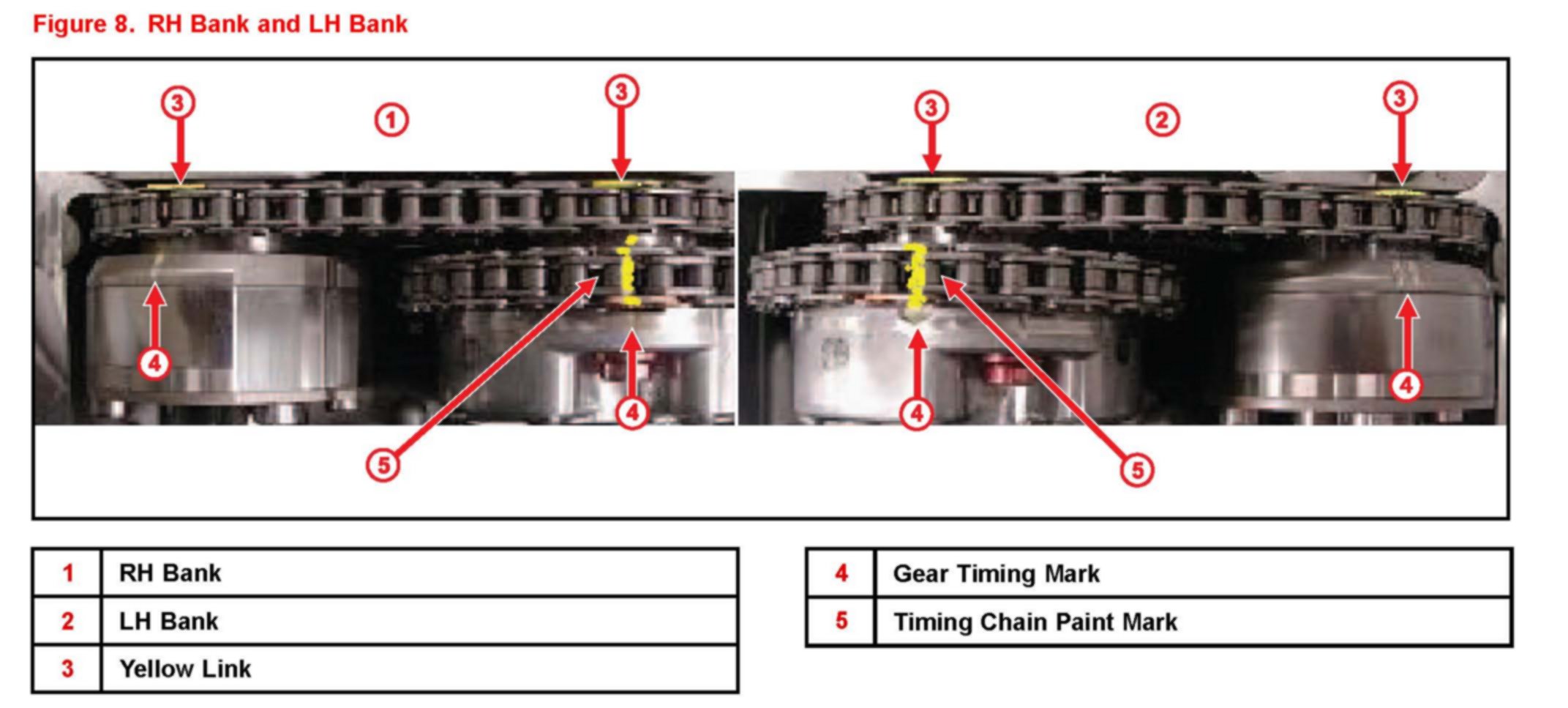 Figure 8. RH Bank and LH Bank

3 1 3 3 2 3

4 4 4 4

5 5

| 1 | RH Bank |
|---|---|
| 2 | LH Bank |
| 3 | Yellow Link |

| 4 | Gear Timing Mark |
|---|---|
| 5 | Timing Chain Paint Mark |