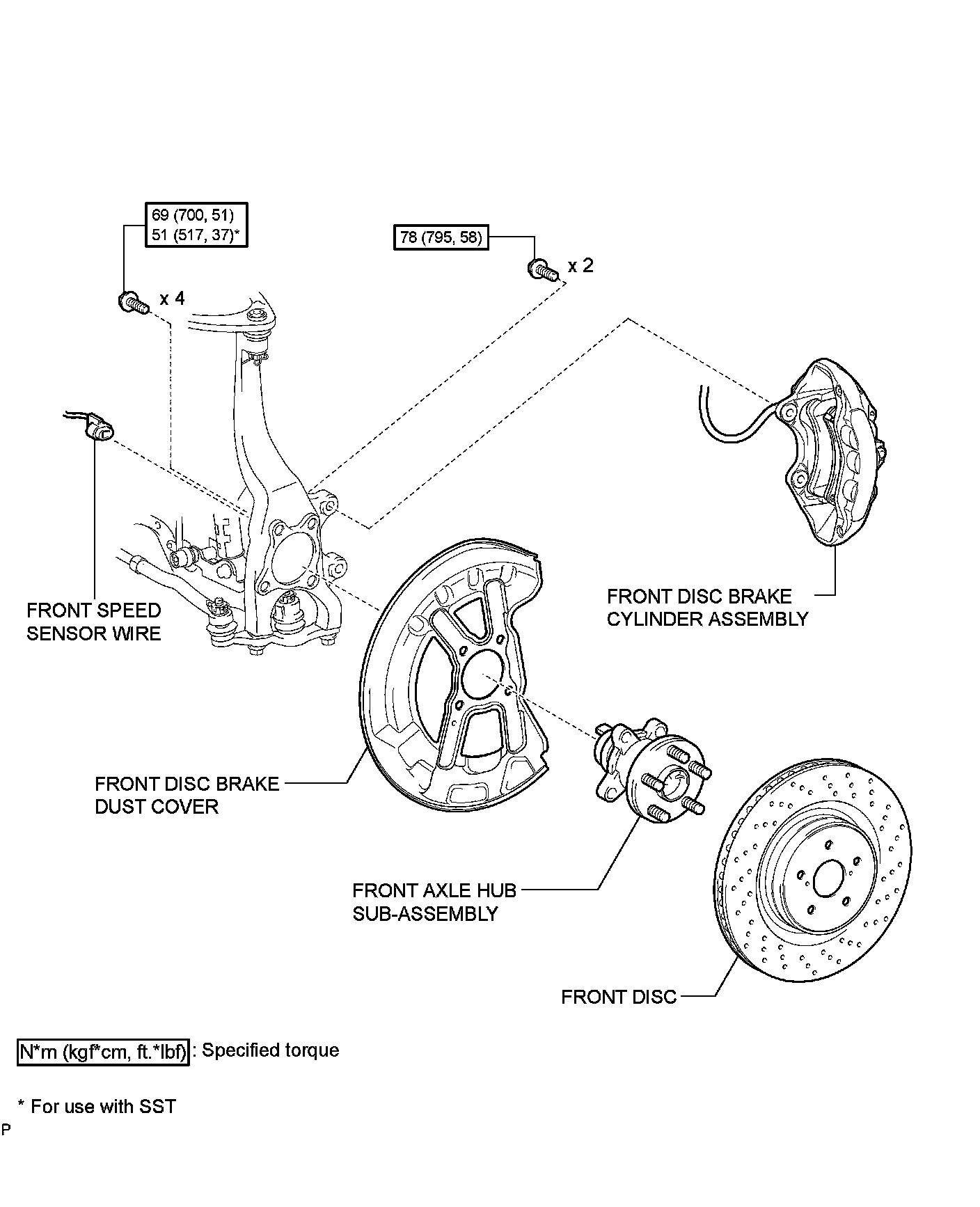 69 (700, 51)
51 (517, 37)*

x 4

78 (795, 58)

x 2

FRONT SPEED SENSOR WIRE

FRONT DISC BRAKE CYLINDER ASSEMBLY

FRONT DISC BRAKE DUST COVER

FRONT AXLE HUB SUB-ASSEMBLY

FRONT DISC

N*m (kgf*cm, ft.*lbf) : Specified torque

* For use with SST

P