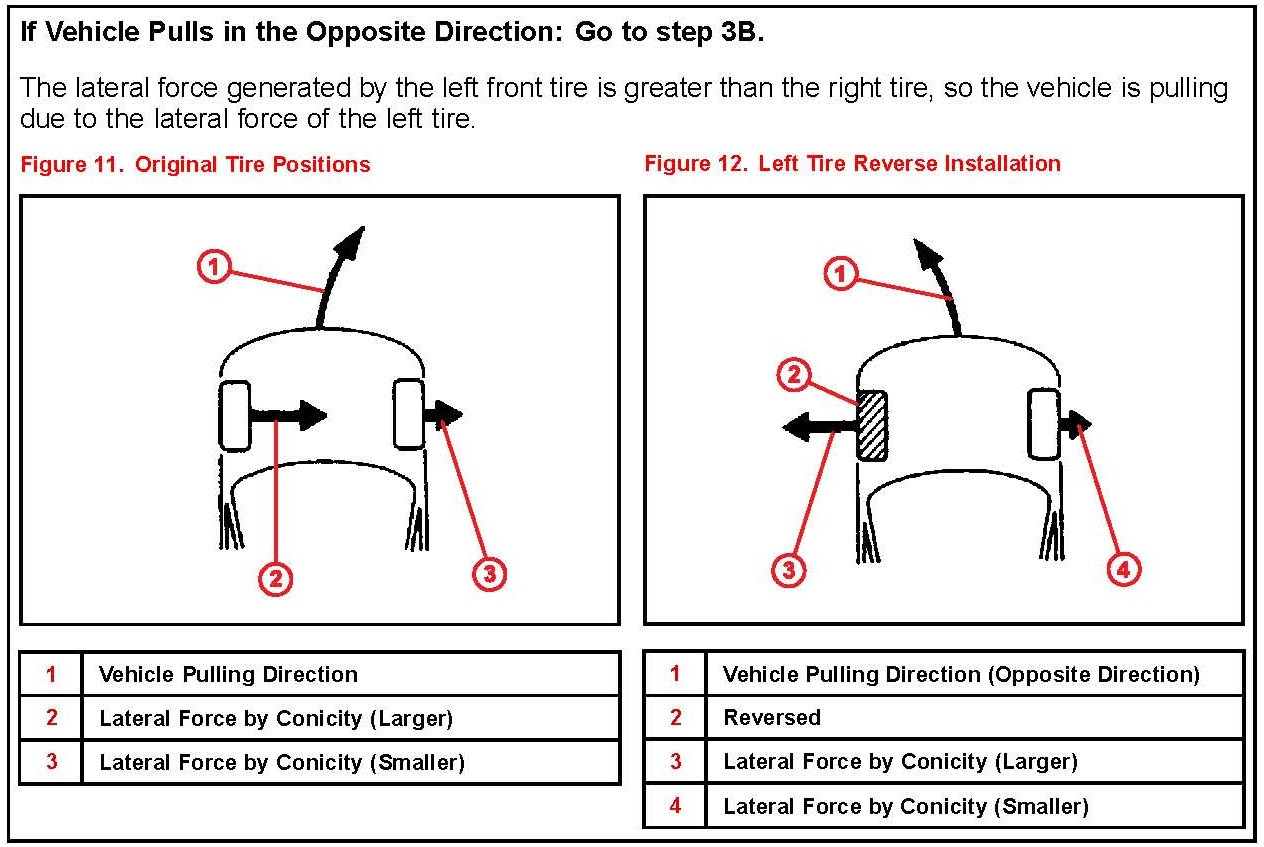 If Vehicle Pulls in the Opposite Direction: Go to step 3B.

The lateral force generated by the left front tire is greater than the right tire, so the vehicle is pulling due to the lateral force of the left tire.

Figure 11. Original Tire Positions

1
2
3

| 1 | Vehicle Pulling Direction |
|---|---|
| 2 | Lateral Force by Conicity (Larger) |
| 3 | Lateral Force by Conicity (Smaller) |

Figure 12. Left Tire Reverse Installation

1
2
3
4

| 1 | Vehicle Pulling Direction (Opposite Direction) |
|---|---|
| 2 | Reversed |
| 3 | Lateral Force by Conicity (Larger) |
| 4 | Lateral Force by Conicity (Smaller) |