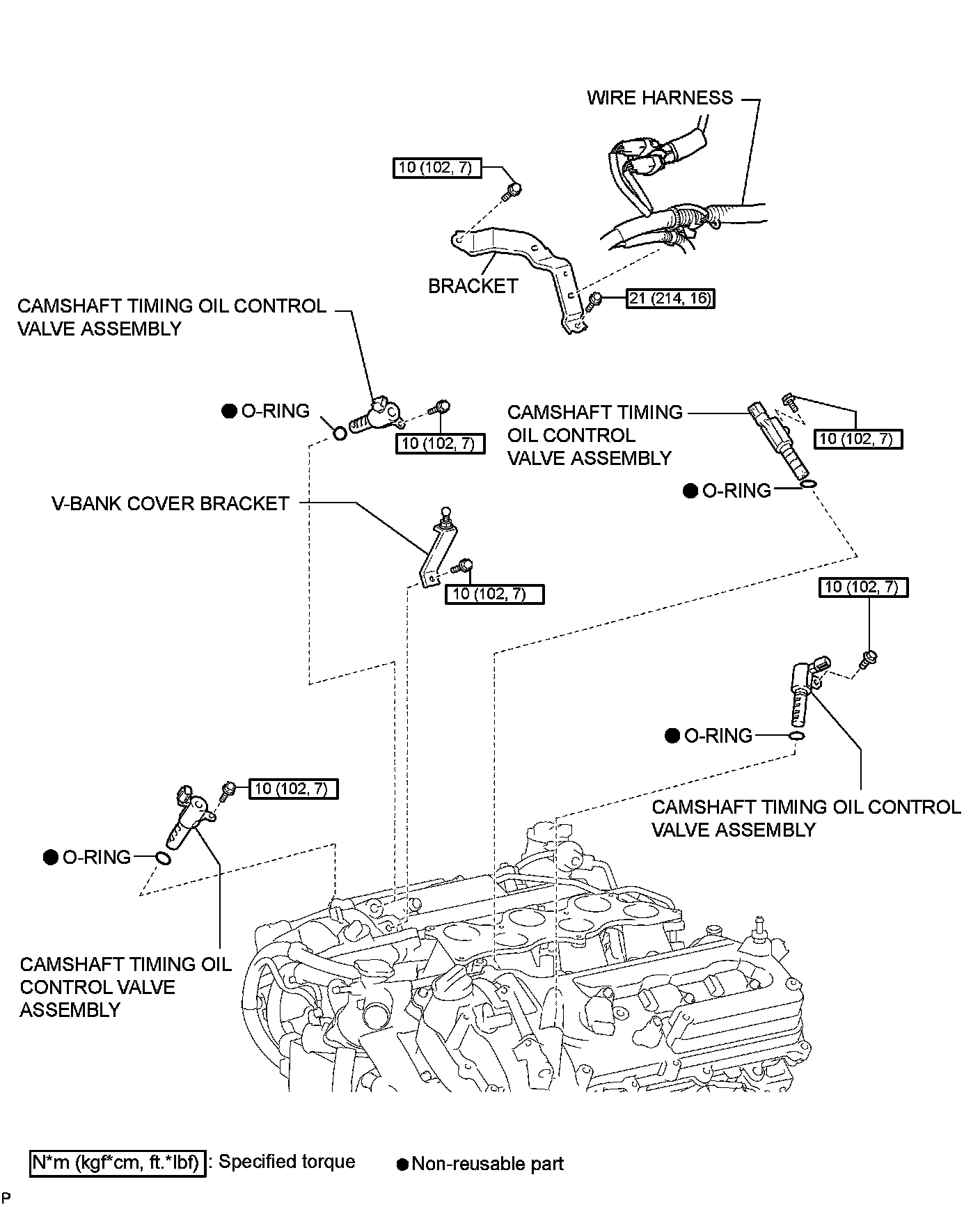 WIRE HARNESS

10 (102, 7)

BRACKET

21 (214, 16)

CAMSHAFT TIMING OIL CONTROL VALVE ASSEMBLY

● O-RING

10 (102, 7)

CAMSHAFT TIMING OIL CONTROL VALVE ASSEMBLY

10 (102, 7)

● O-RING

V-BANK COVER BRACKET

10 (102, 7)

10 (102, 7)

● O-RING

CAMSHAFT TIMING OIL CONTROL VALVE ASSEMBLY

10 (102, 7)

● O-RING

CAMSHAFT TIMING OIL CONTROL VALVE ASSEMBLY

N*m (kgf*cm, ft.*lbf) : Specified torque

● Non-reusable part

P