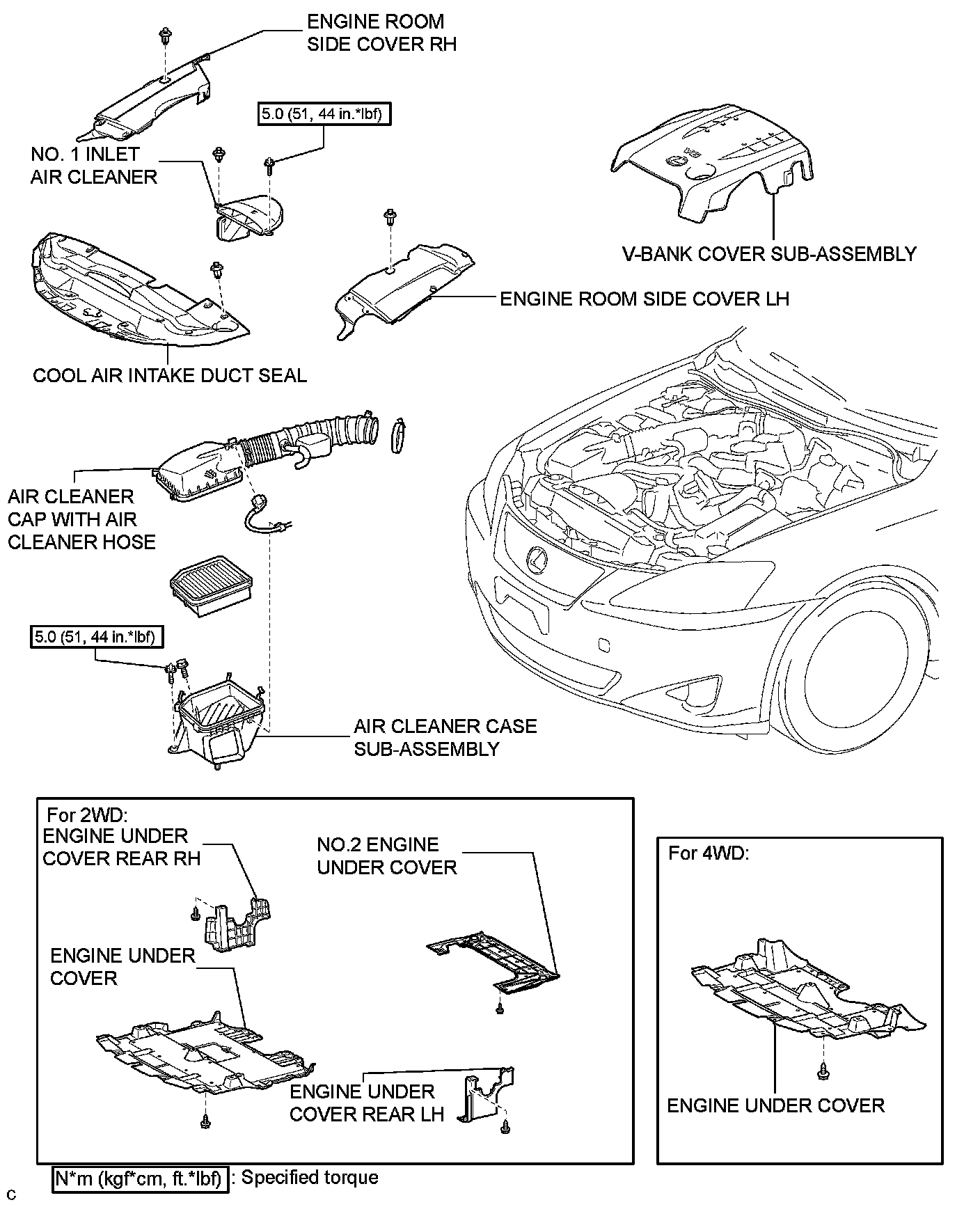 ENGINE ROOM SIDE COVER RH

5.0 (51, 44 in.*lbf)

NO. 1 INLET AIR CLEANER

V-BANK COVER SUB-ASSEMBLY

ENGINE ROOM SIDE COVER LH

COOL AIR INTAKE DUCT SEAL

AIR CLEANER CAP WITH AIR CLEANER HOSE

5.0 (51, 44 in.*lbf)

AIR CLEANER CASE SUB-ASSEMBLY

For 2WD:

ENGINE UNDER COVER REAR RH

NO.2 ENGINE UNDER COVER

ENGINE UNDER COVER

ENGINE UNDER COVER REAR LH

For 4WD:

ENGINE UNDER COVER

N*m (kgf*cm, ft.*lbf) : Specified torque

C