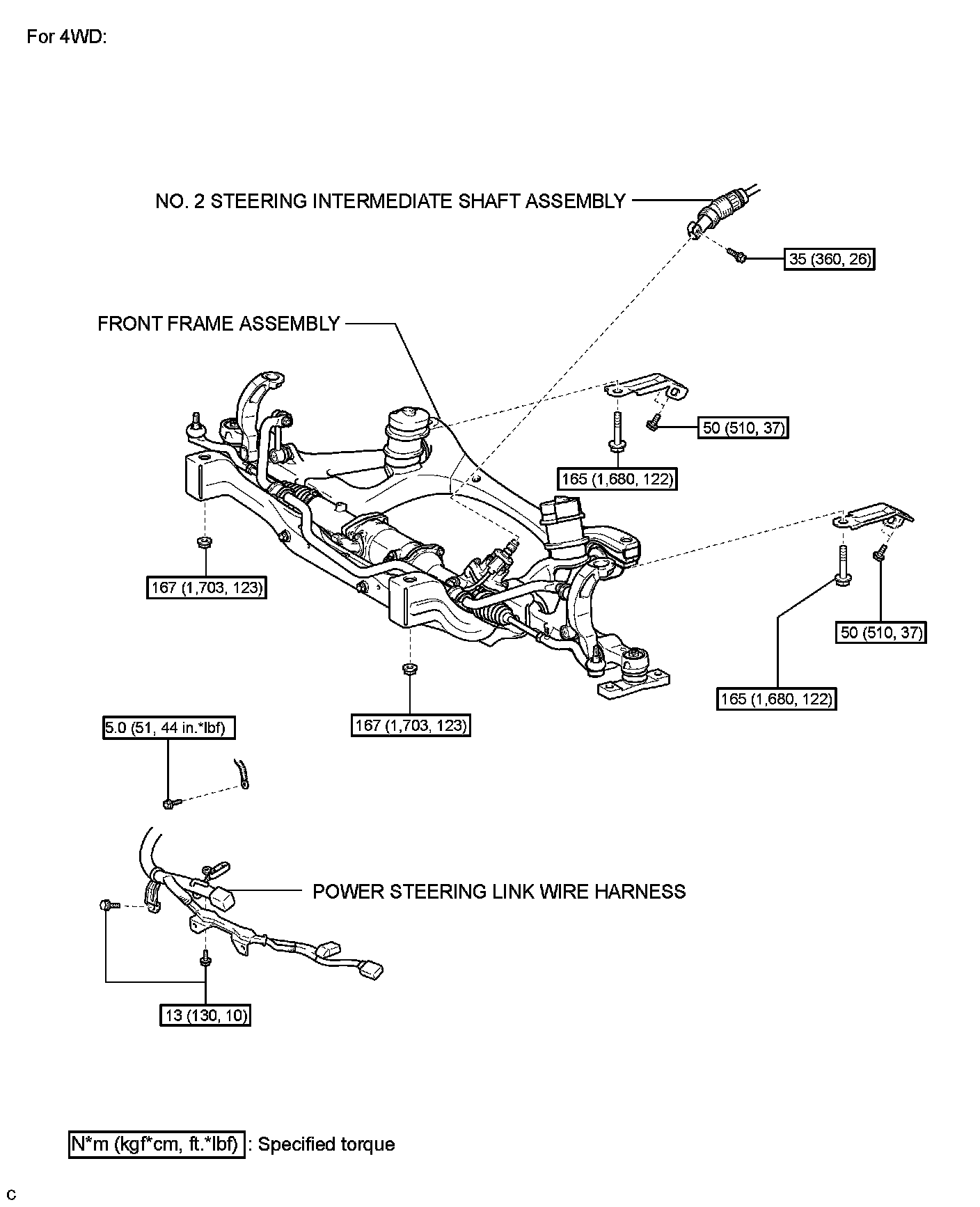 For 4WD:

NO. 2 STEERING INTERMEDIATE SHAFT ASSEMBLY

35 (360, 26)

FRONT FRAME ASSEMBLY

50 (510, 37)

165 (1,680, 122)

167 (1,703, 123)

50 (510, 37)

165 (1,680, 122)

167 (1,703, 123)

5.0 (51, 44 in.*lbf)

POWER STEERING LINK WIRE HARNESS

13 (130, 10)

N*m (kgf*cm, ft.*lbf) : Specified torque

C