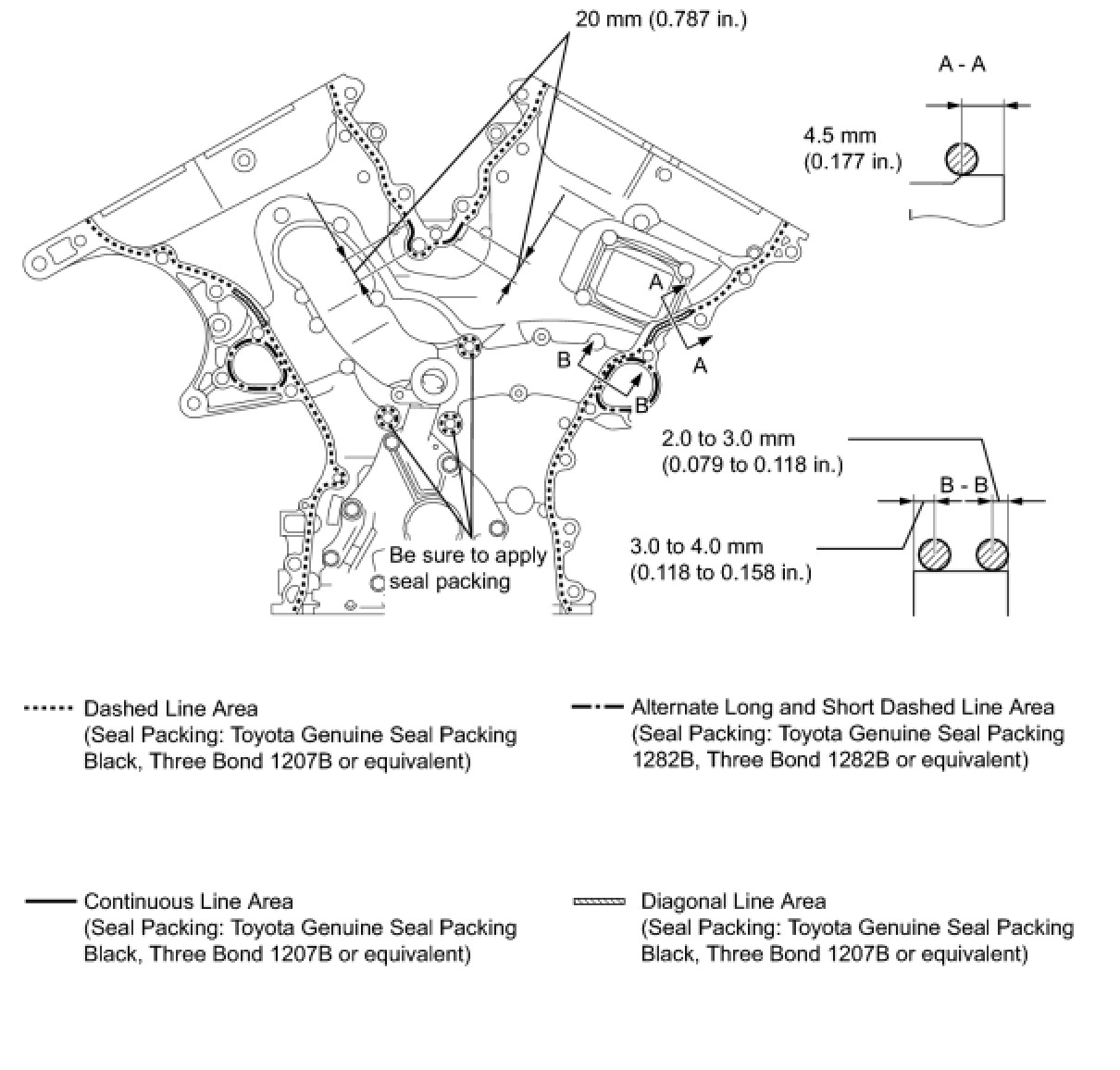 20 mm (0.787 in.)

A - A

4.5 mm
(0.177 in.)

A

A

B

B

2.0 to 3.0 mm
(0.079 to 0.118 in.)

B - B

3.0 to 4.0 mm
(0.118 to 0.158 in.)

Be sure to apply seal packing

Dashed Line Area
(Seal Packing: Toyota Genuine Seal Packing Black, Three Bond 1207B or equivalent)

Alternate Long and Short Dashed Line Area
(Seal Packing: Toyota Genuine Seal Packing 1282B, Three Bond 1282B or equivalent)

Continuous Line Area
(Seal Packing: Toyota Genuine Seal Packing Black, Three Bond 1207B or equivalent)

Diagonal Line Area
(Seal Packing: Toyota Genuine Seal Packing Black, Three Bond 1207B or equivalent)