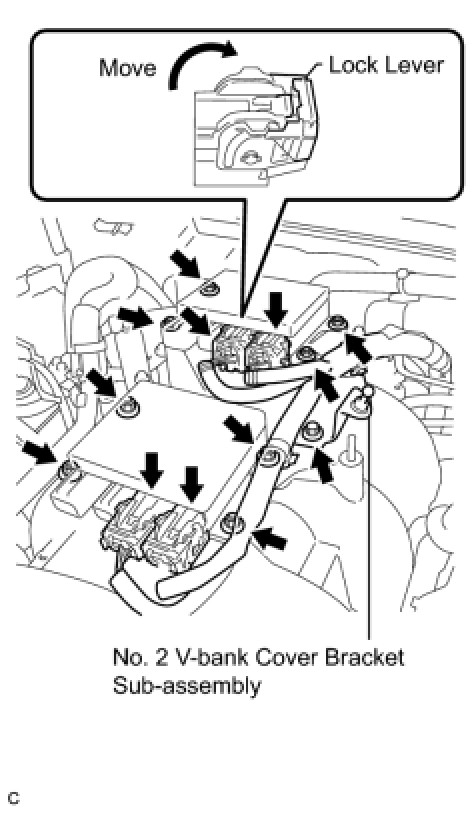 Move

Lock Lever

No. 2 V-bank Cover Bracket Sub-assembly

C