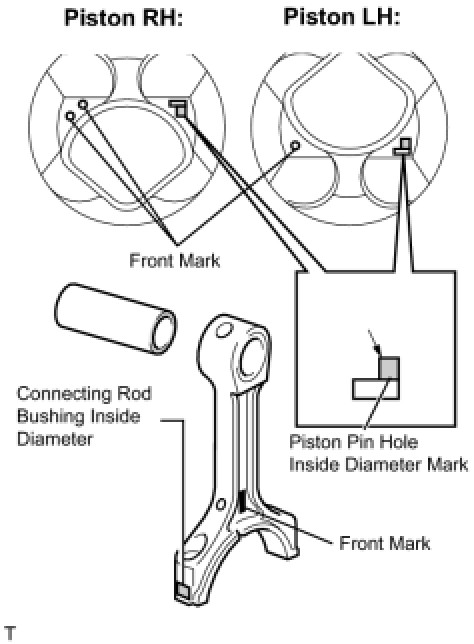 Piston RH:

Piston LH:

Front Mark

Connecting Rod Bushing Inside Diameter

Piston Pin Hole Inside Diameter Mark

Front Mark

T