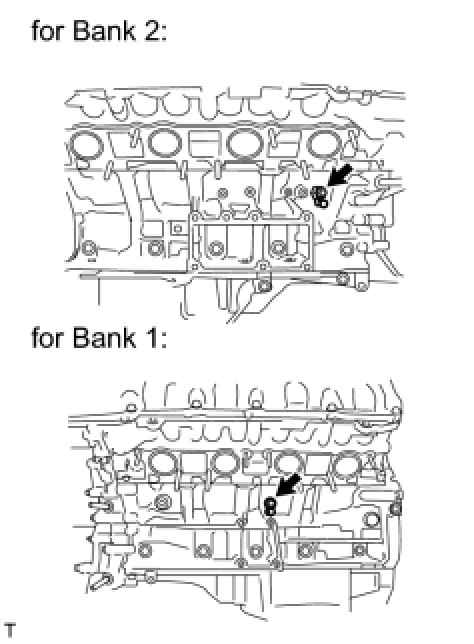 for Bank 2:

for Bank 1:

T