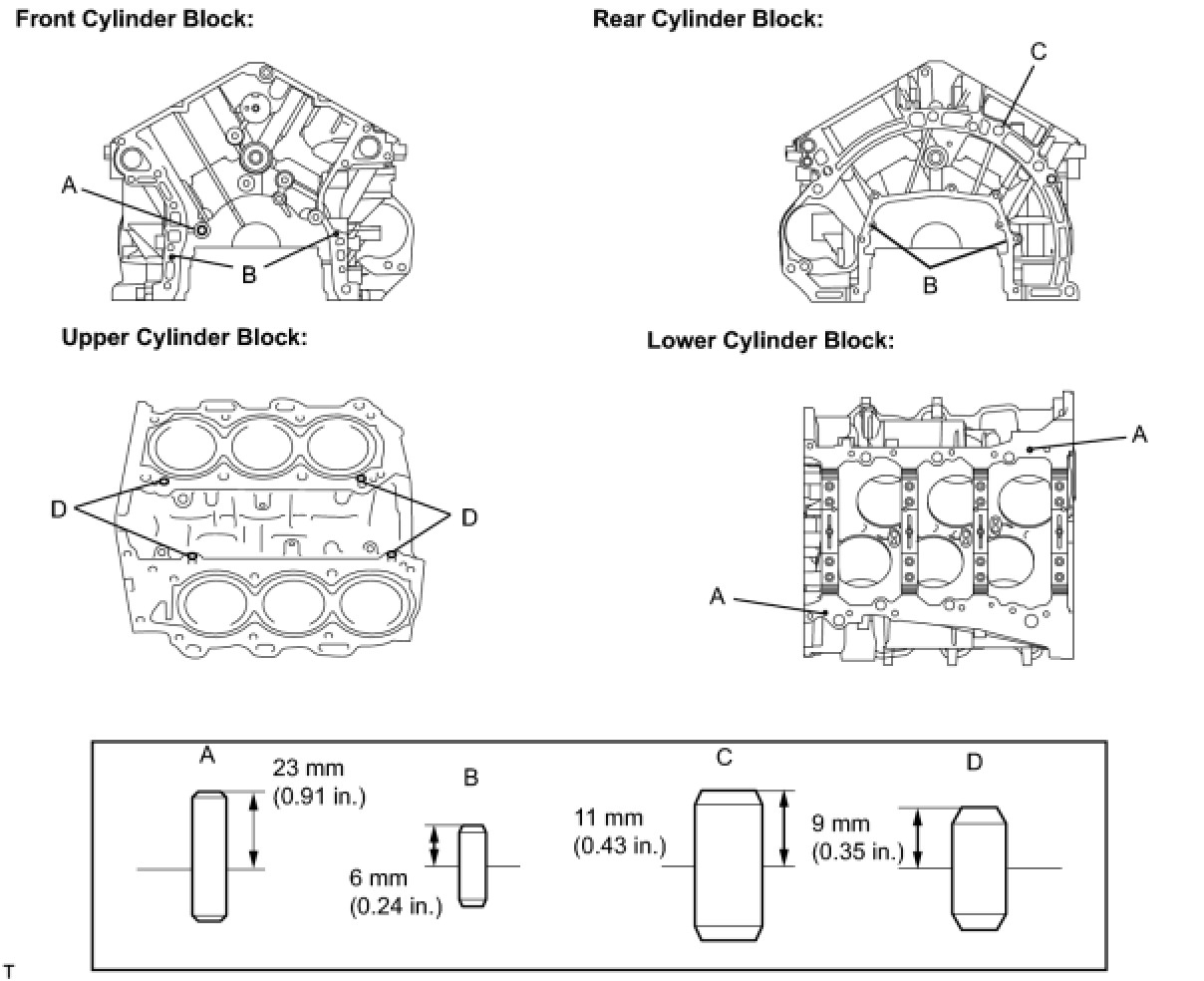 Front Cylinder Block:

A

B

Rear Cylinder Block:

C

B

Upper Cylinder Block:

D

D

Lower Cylinder Block:

A

A

A

23 mm (0.91 in.)

B

6 mm (0.24 in.)

C

11 mm (0.43 in.)

D

9 mm (0.35 in.)

T