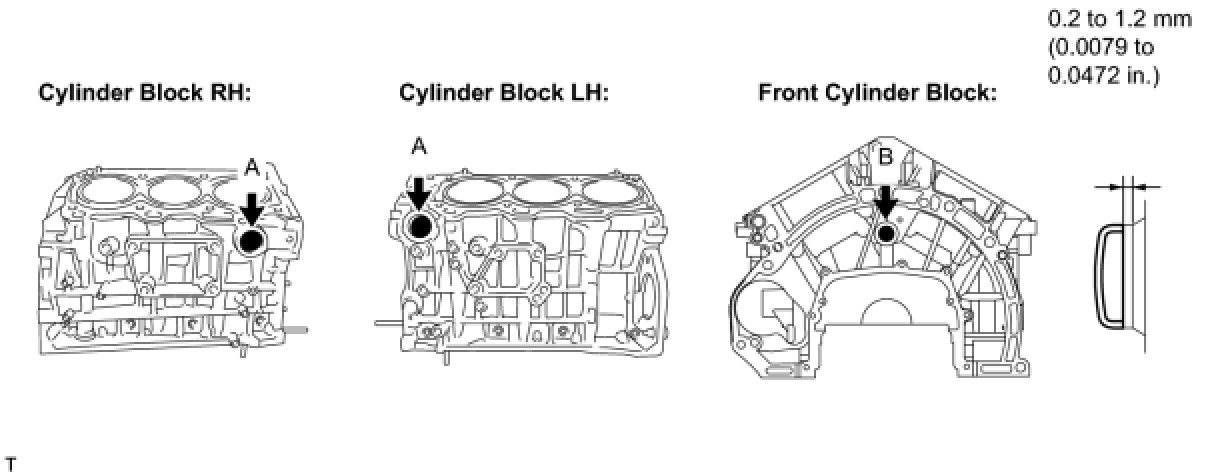 0.2 to 1.2 mm (0.0079 to 0.0472 in.)

Cylinder Block RH:

Cylinder Block LH:

Front Cylinder Block:

A

A

B

T