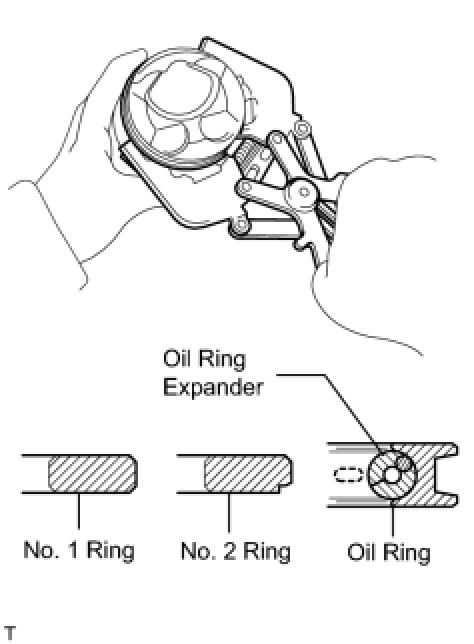 Oil Ring Expander

No. 1 Ring

No. 2 Ring

Oil Ring

T