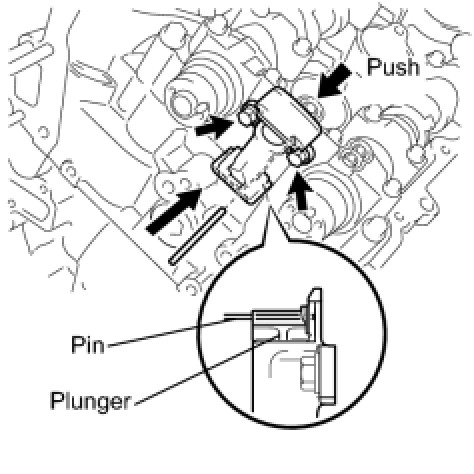 Push

Pin

Plunger