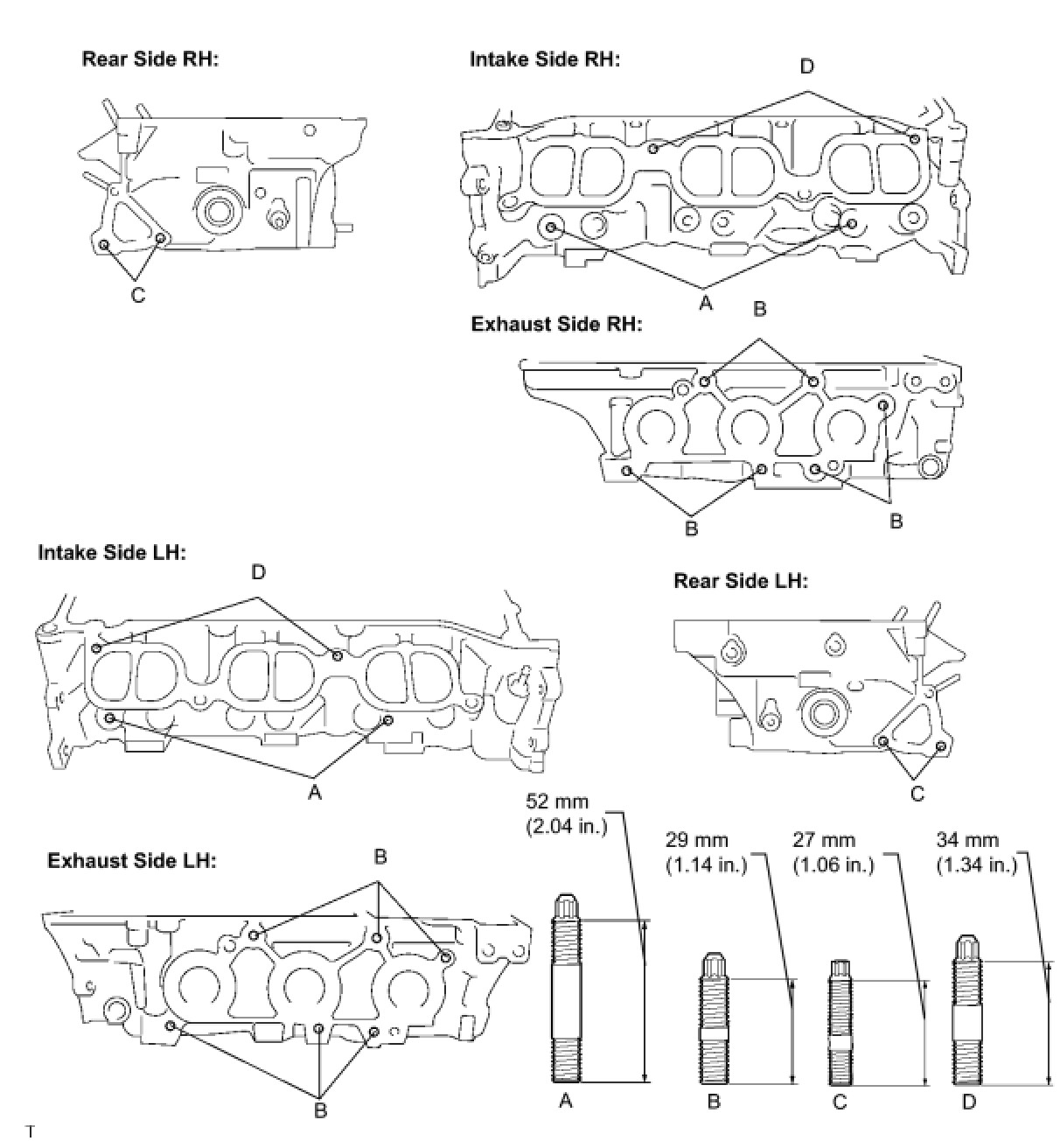 Rear Side RH:

C

Intake Side RH:

D

A

Exhaust Side RH:

B

B

B

Intake Side LH:

D

A

Rear Side LH:

C

Exhaust Side LH:

B

B

52 mm
(2.04 in.)

29 mm
(1.14 in.)

27 mm
(1.06 in.)

34 mm
(1.34 in.)

A

B

C

D

T