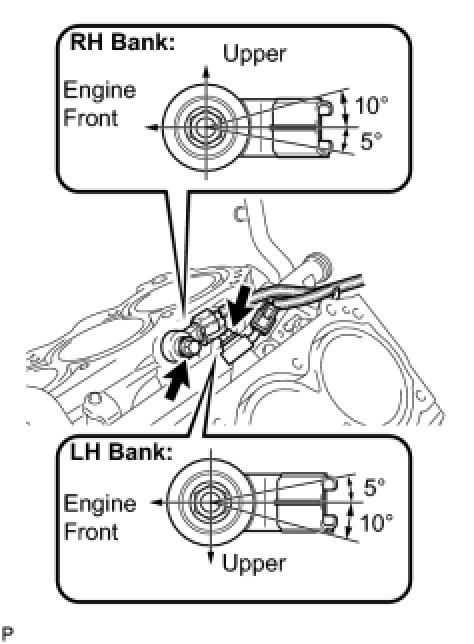 RH Bank:
Upper
Engine Front
10°
5°

LH Bank:
Engine Front
5°
10°
Upper

P