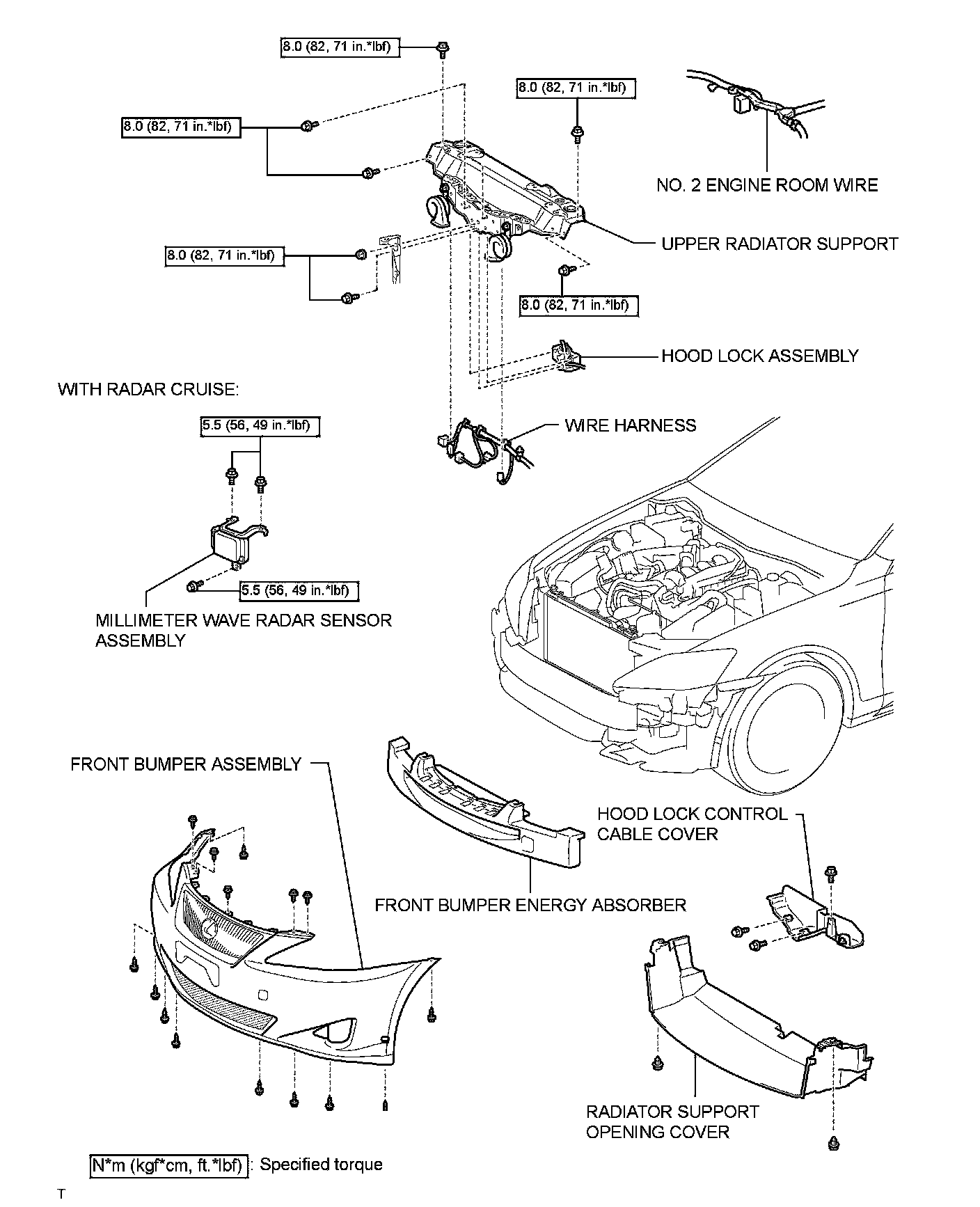 8.0 (82, 71 in.*lbf)

8.0 (82, 71 in.*lbf)

8.0 (82, 71 in.*lbf)

NO. 2 ENGINE ROOM WIRE

UPPER RADIATOR SUPPORT

8.0 (82, 71 in.*lbf)

8.0 (82, 71 in.*lbf)

HOOD LOCK ASSEMBLY

WITH RADAR CRUISE:

5.5 (56, 49 in.*lbf)

WIRE HARNESS

5.5 (56, 49 in.*lbf)

MILLIMETER WAVE RADAR SENSOR ASSEMBLY

FRONT BUMPER ASSEMBLY

HOOD LOCK CONTROL CABLE COVER

FRONT BUMPER ENERGY ABSORBER

RADIATOR SUPPORT OPENING COVER

N*m (kgf*cm, ft.*lbf) : Specified torque

T