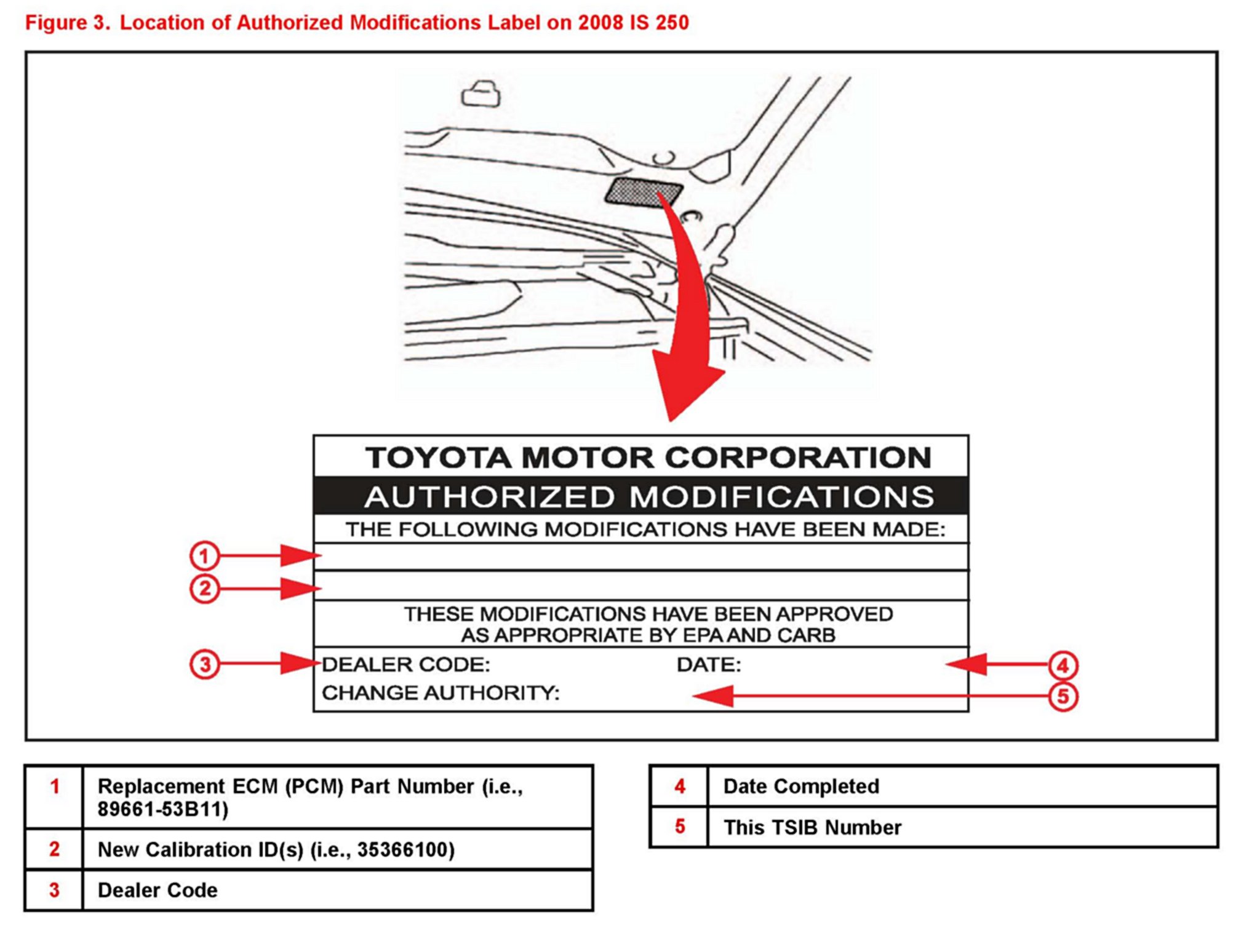 Figure 3. Location of Authorized Modifications Label on 2008 IS 250

TOYOTA MOTOR CORPORATION

AUTHORIZED MODIFICATIONS

THE FOLLOWING MODIFICATIONS HAVE BEEN MADE:

1

2

THESE MODIFICATIONS HAVE BEEN APPROVED AS APPROPRIATE BY EPA AND CARB

3

DEALER CODE: DATE:

4

CHANGE AUTHORITY:

5

| 1 | Replacement ECM (PCM) Part Number (i.e., 89661-53B11) |
|---|---|
| 2 | New Calibration ID(s) (i.e., 35366100) |
| 3 | Dealer Code |

| 4 | Date Completed |
|---|---|
| 5 | This TSIB Number |