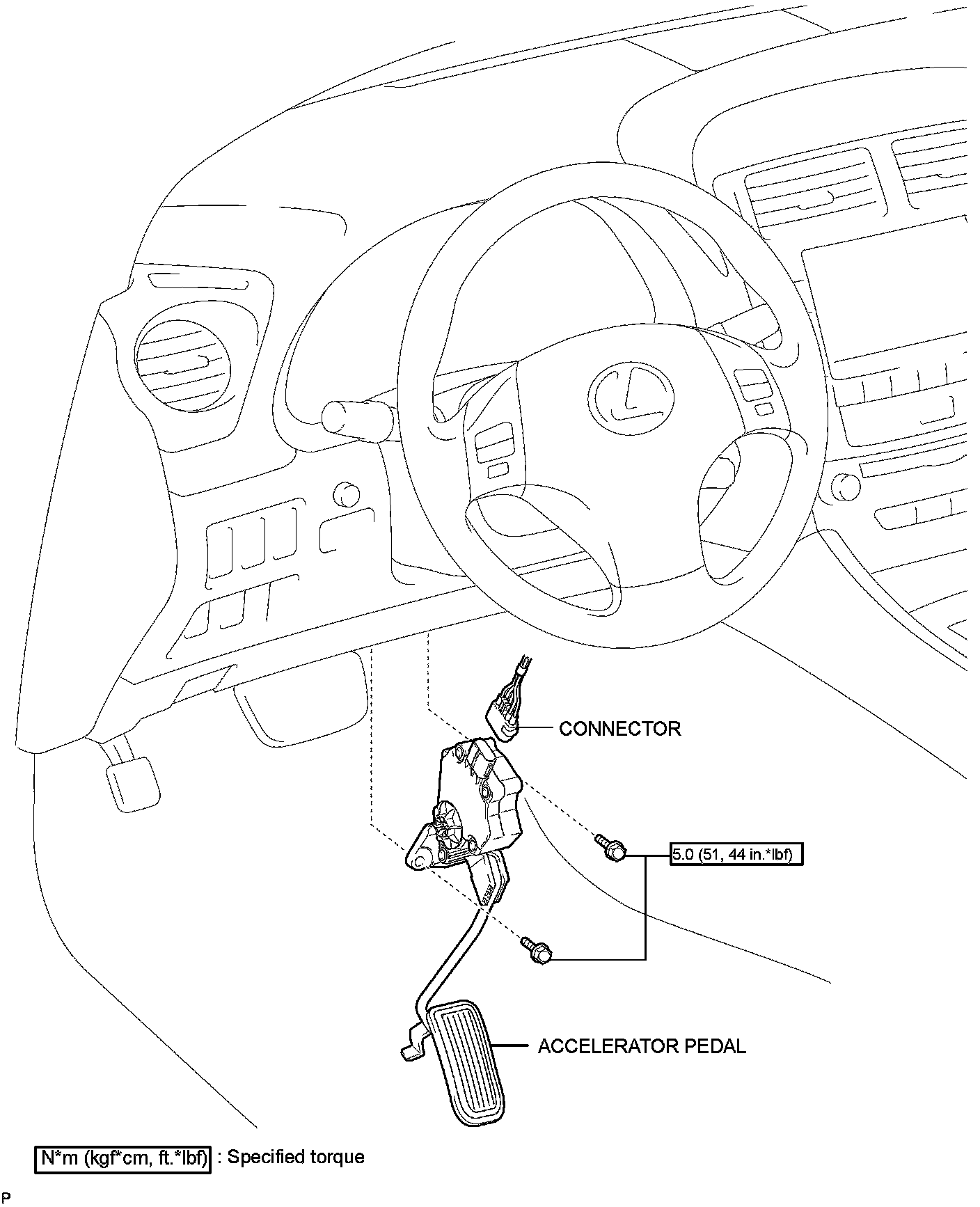 CONNECTOR

5.0 (51, 44 in.*lbf)

ACCELERATOR PEDAL

N*m (kgf*cm, ft.*lbf) : Specified torque

P