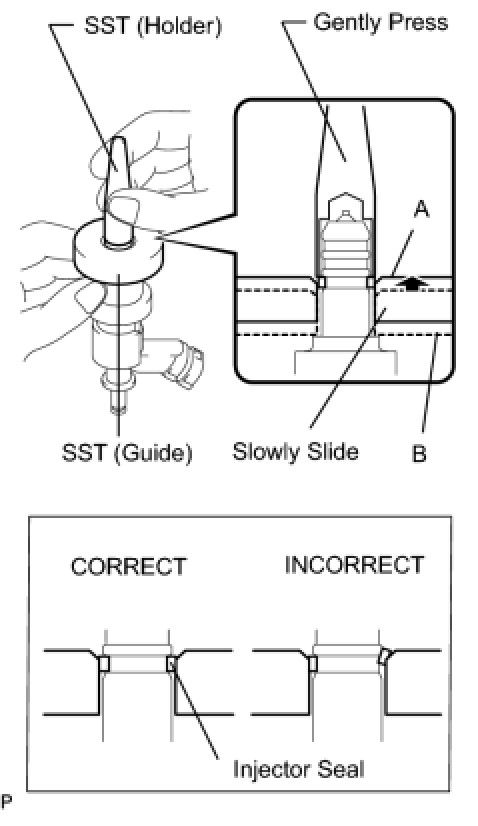 SST (Holder)
Gently Press
A
SST (Guide)
Slowly Slide
B

CORRECT
INCORRECT
Injector Seal
P