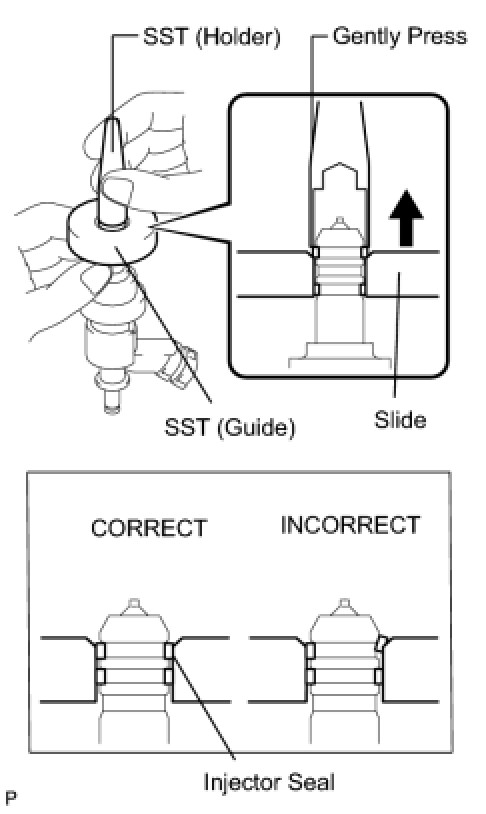 SST (Holder)
Gently Press
SST (Guide)
Slide

CORRECT
INCORRECT
Injector Seal

P