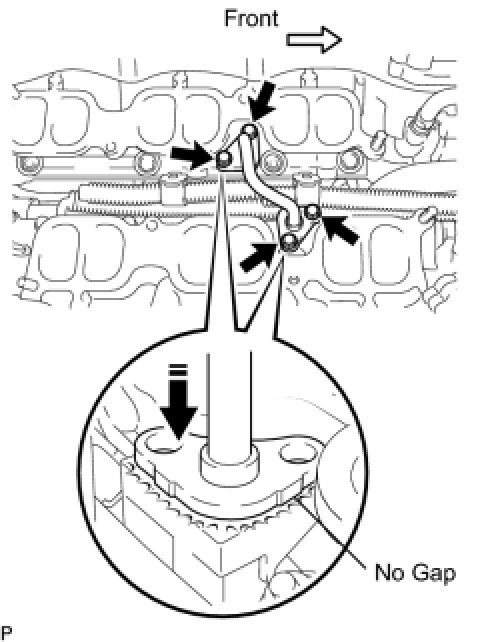 Front

No Gap

P