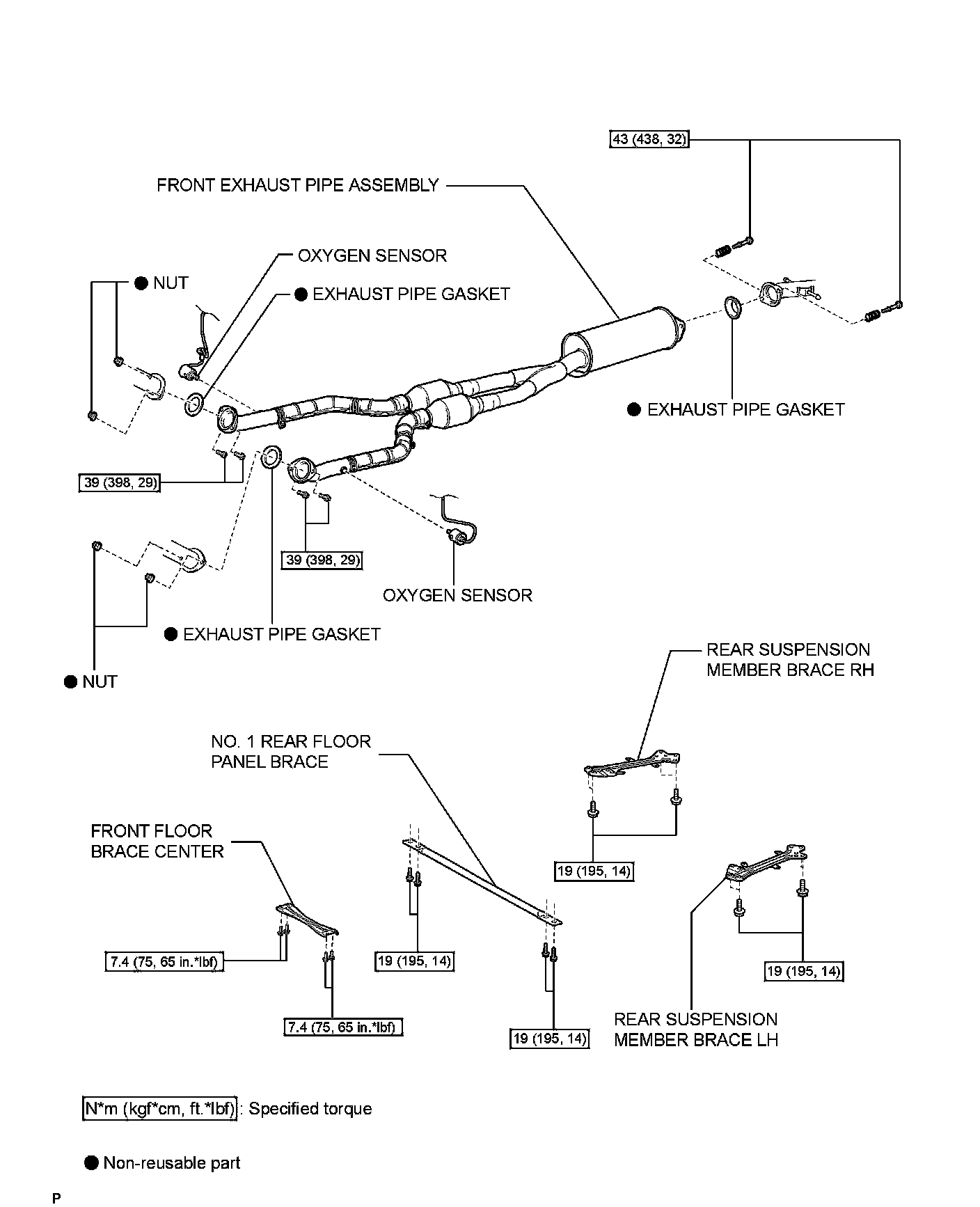 43 (438, 32)

FRONT EXHAUST PIPE ASSEMBLY

OXYGEN SENSOR

● NUT

● EXHAUST PIPE GASKET

● EXHAUST PIPE GASKET

39 (398, 29)

39 (398, 29)

OXYGEN SENSOR

● EXHAUST PIPE GASKET

● NUT

REAR SUSPENSION MEMBER BRACE RH

NO. 1 REAR FLOOR PANEL BRACE

FRONT FLOOR BRACE CENTER

19 (195, 14)

7.4 (75, 65 in.*lbf)

19 (195, 14)

19 (195, 14)

7.4 (75, 65 in.*lbf)

19 (195, 14)

REAR SUSPENSION MEMBER BRACE LH

N*m (kgf*cm, ft.*lbf) : Specified torque

● Non-reusable part

P