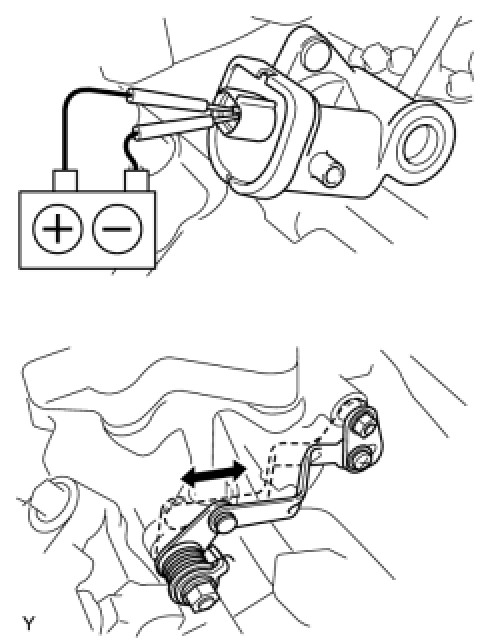 + −

Y